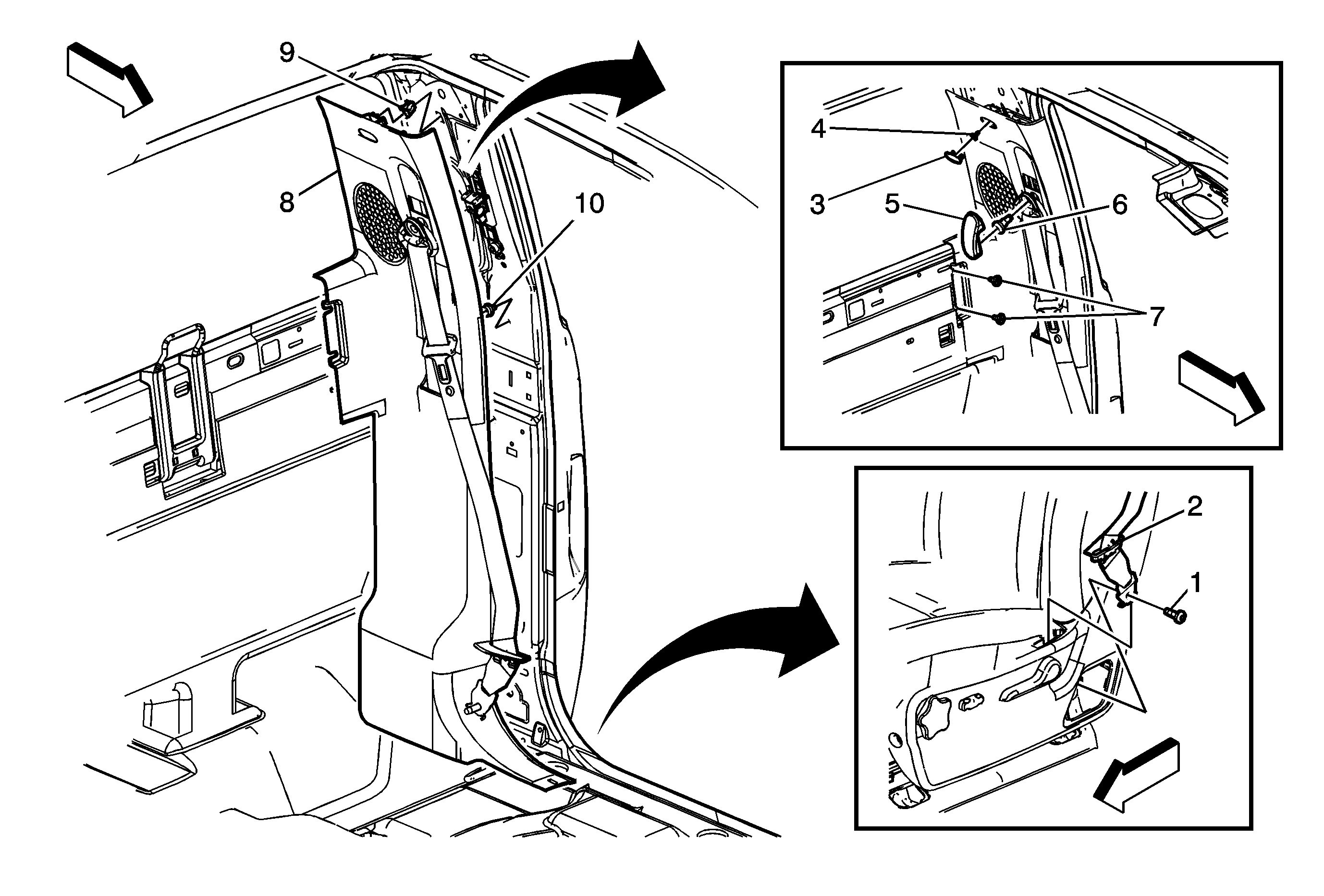 9
8
10
4
3
5
6
7
2
1