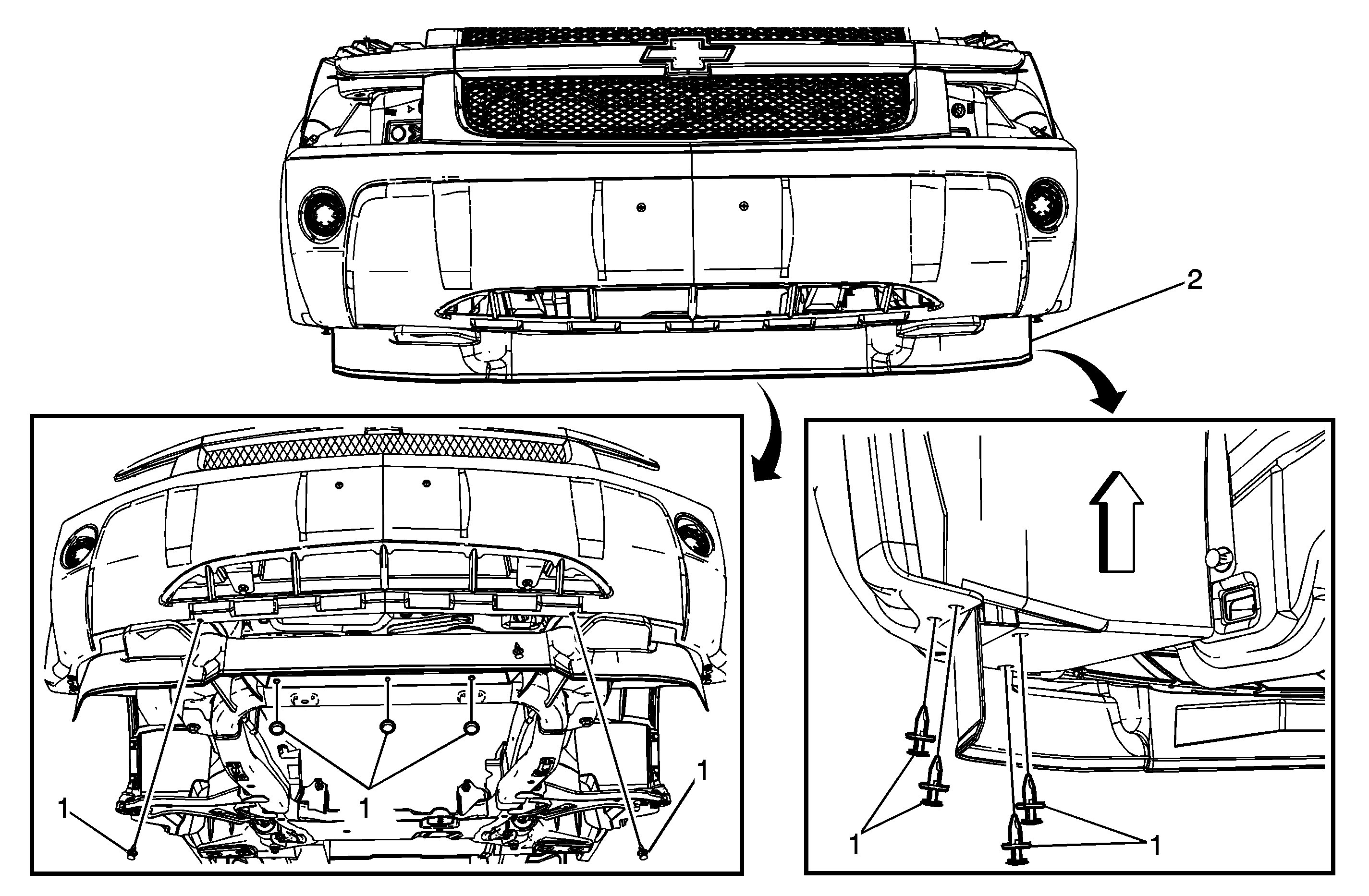 2

1

1

1

1

1