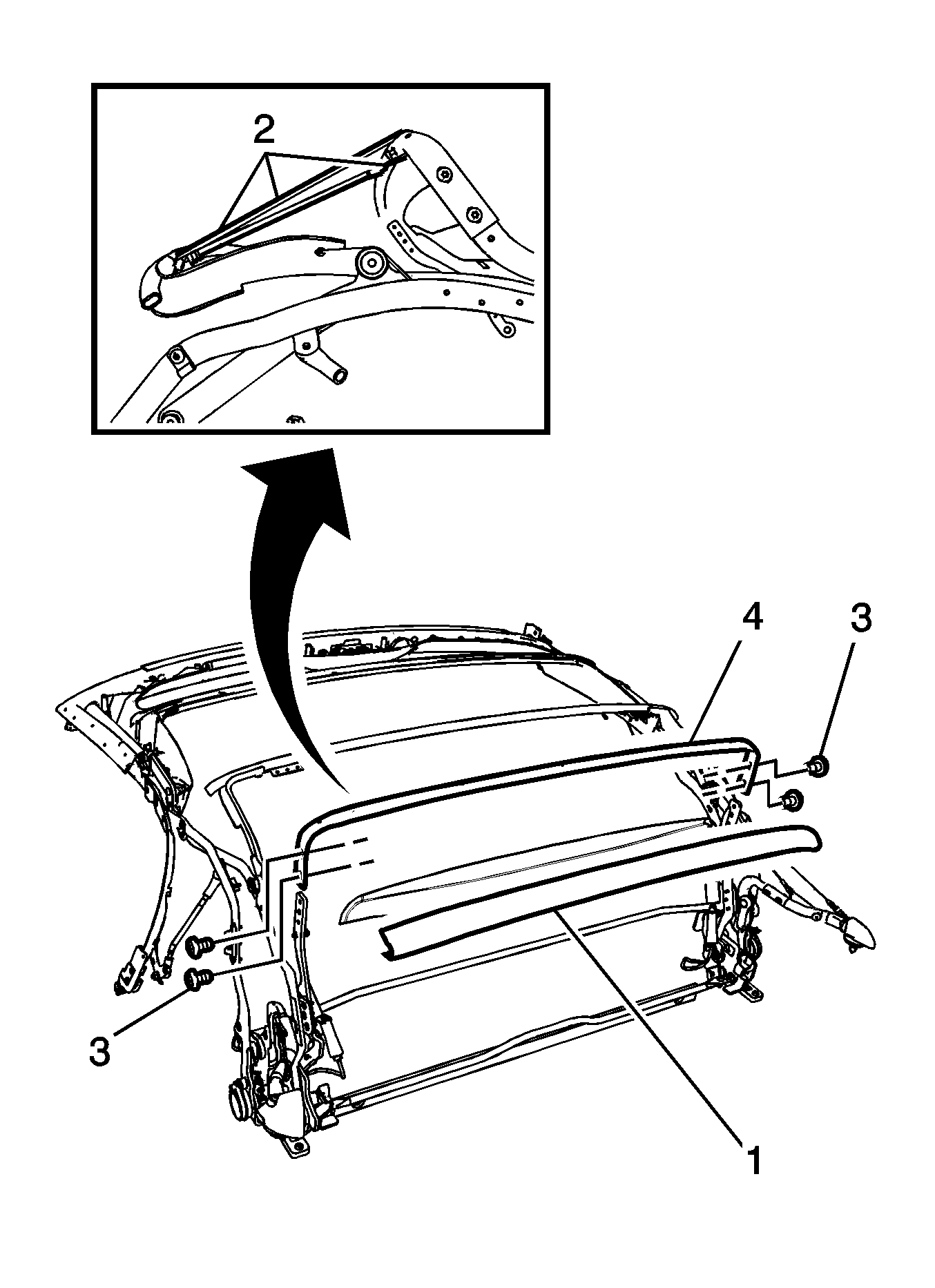 2
4
3
3
1