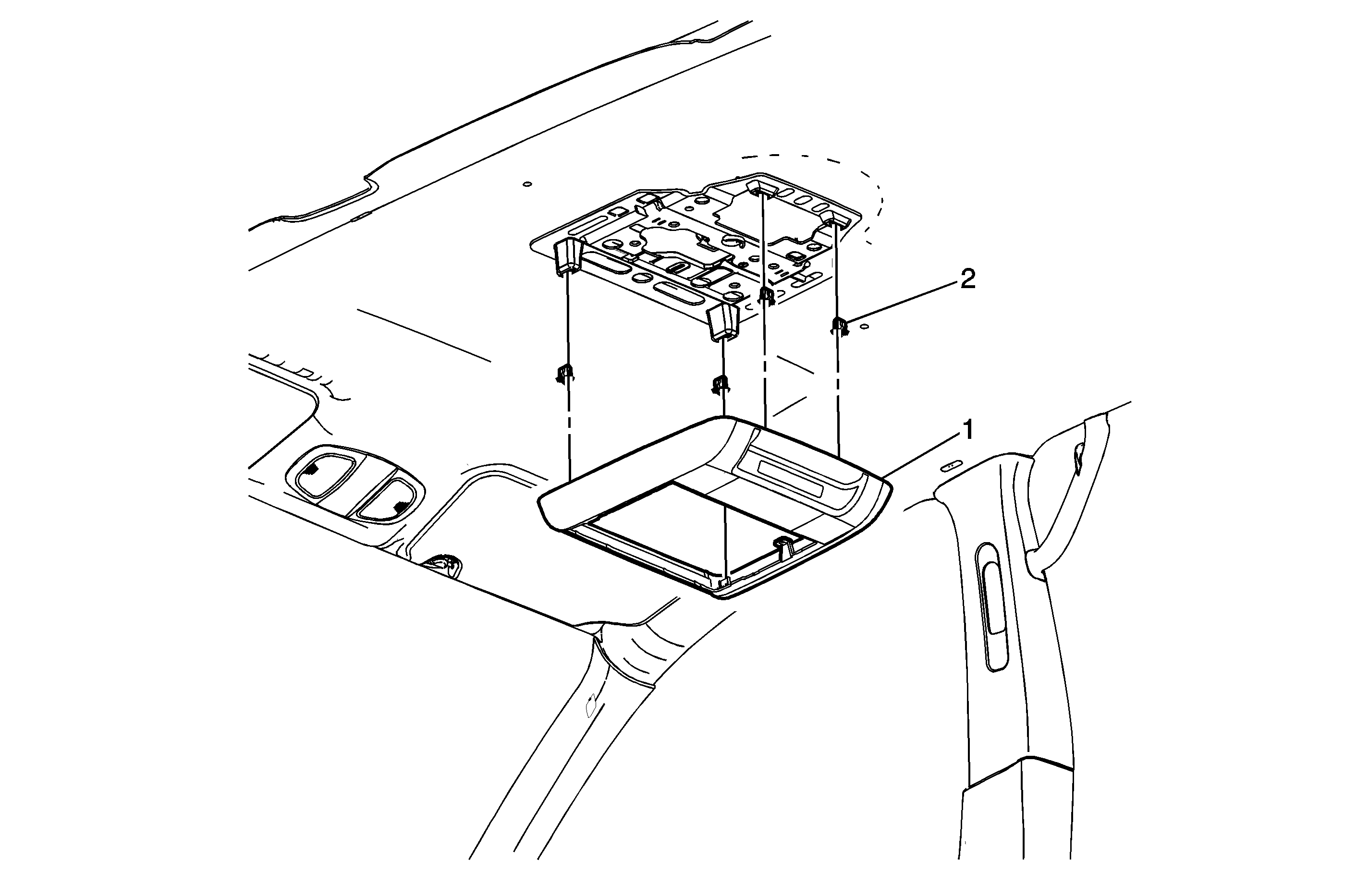 2

1