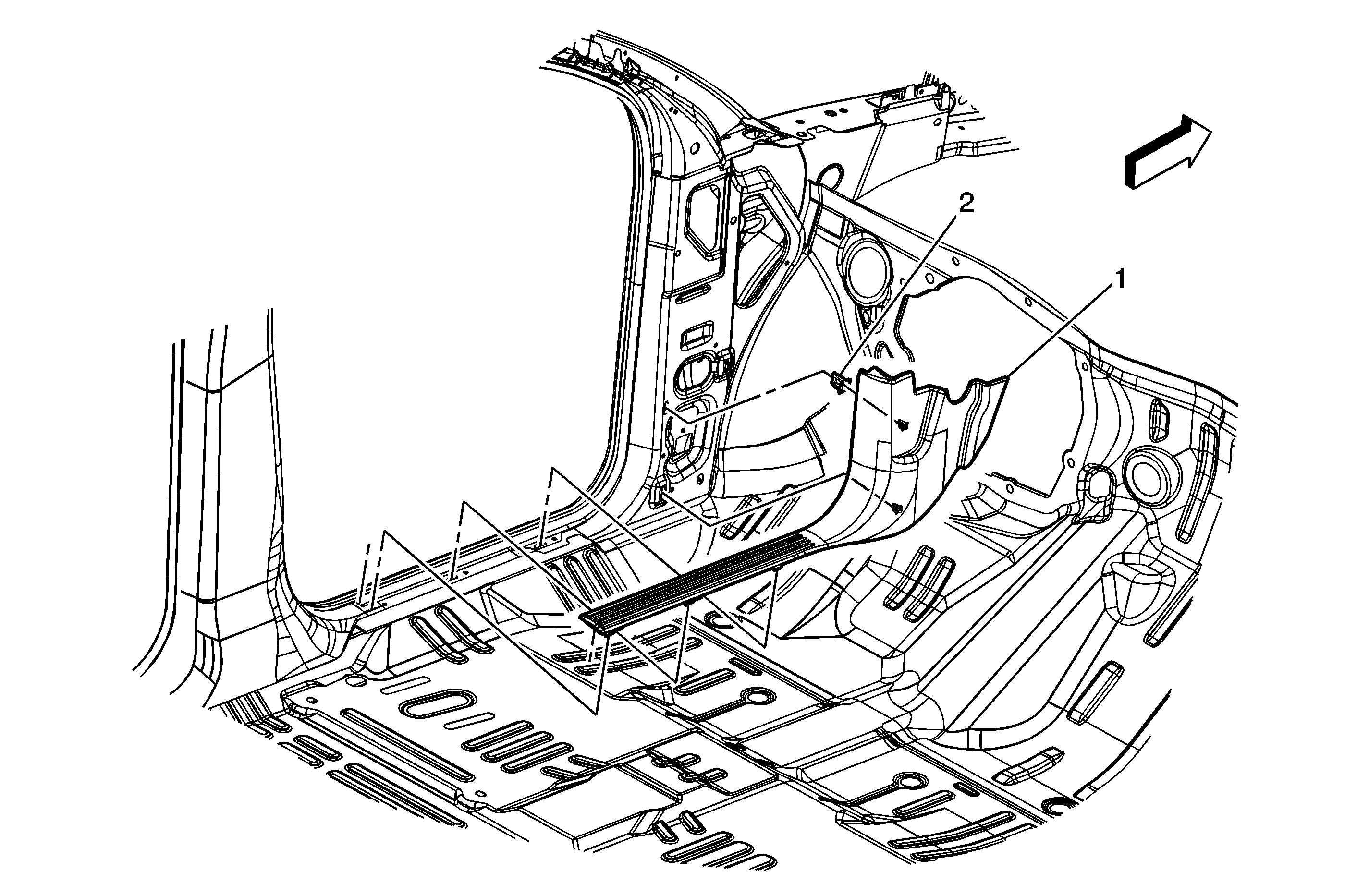 2

1