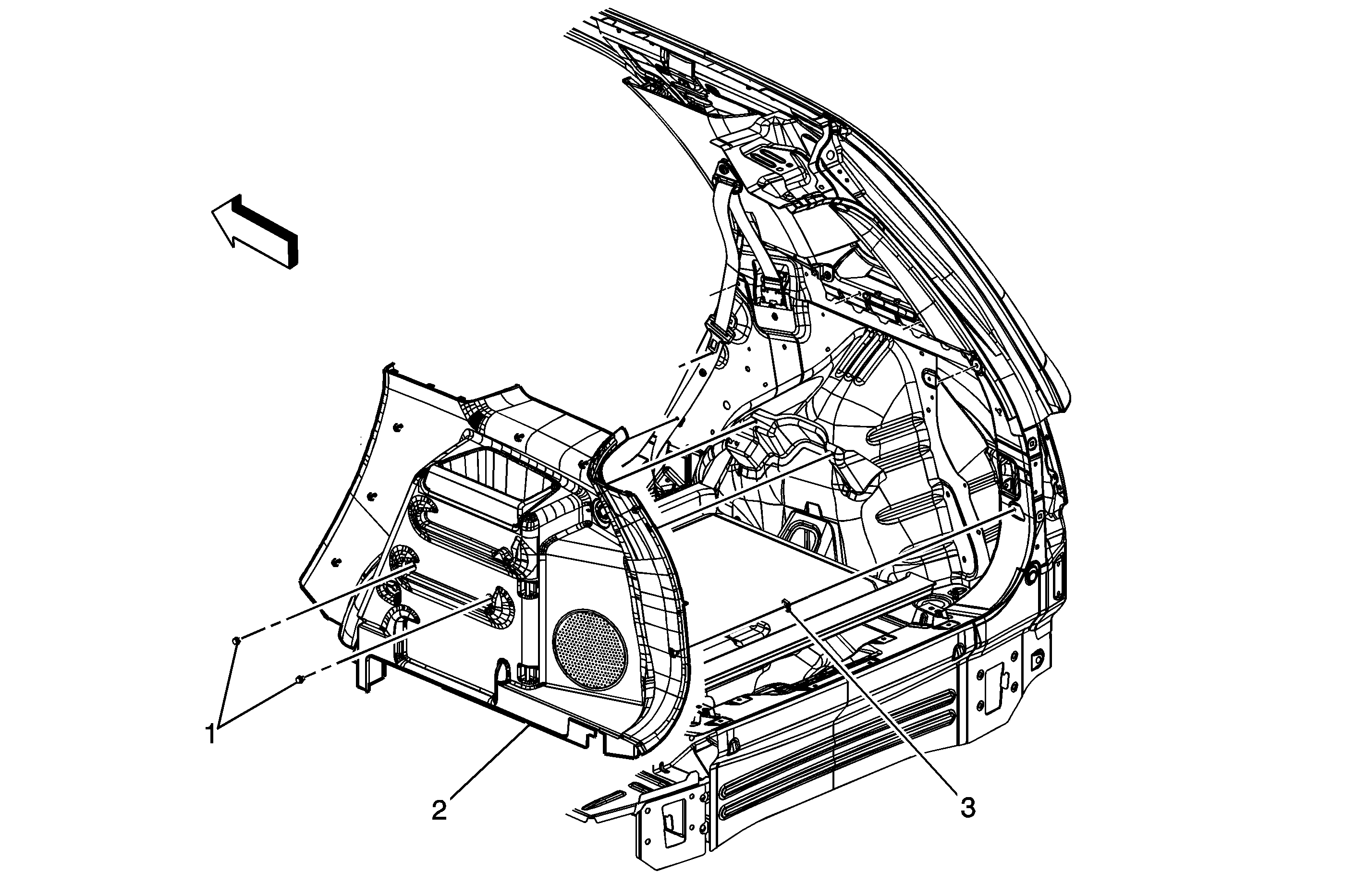 1
2
3