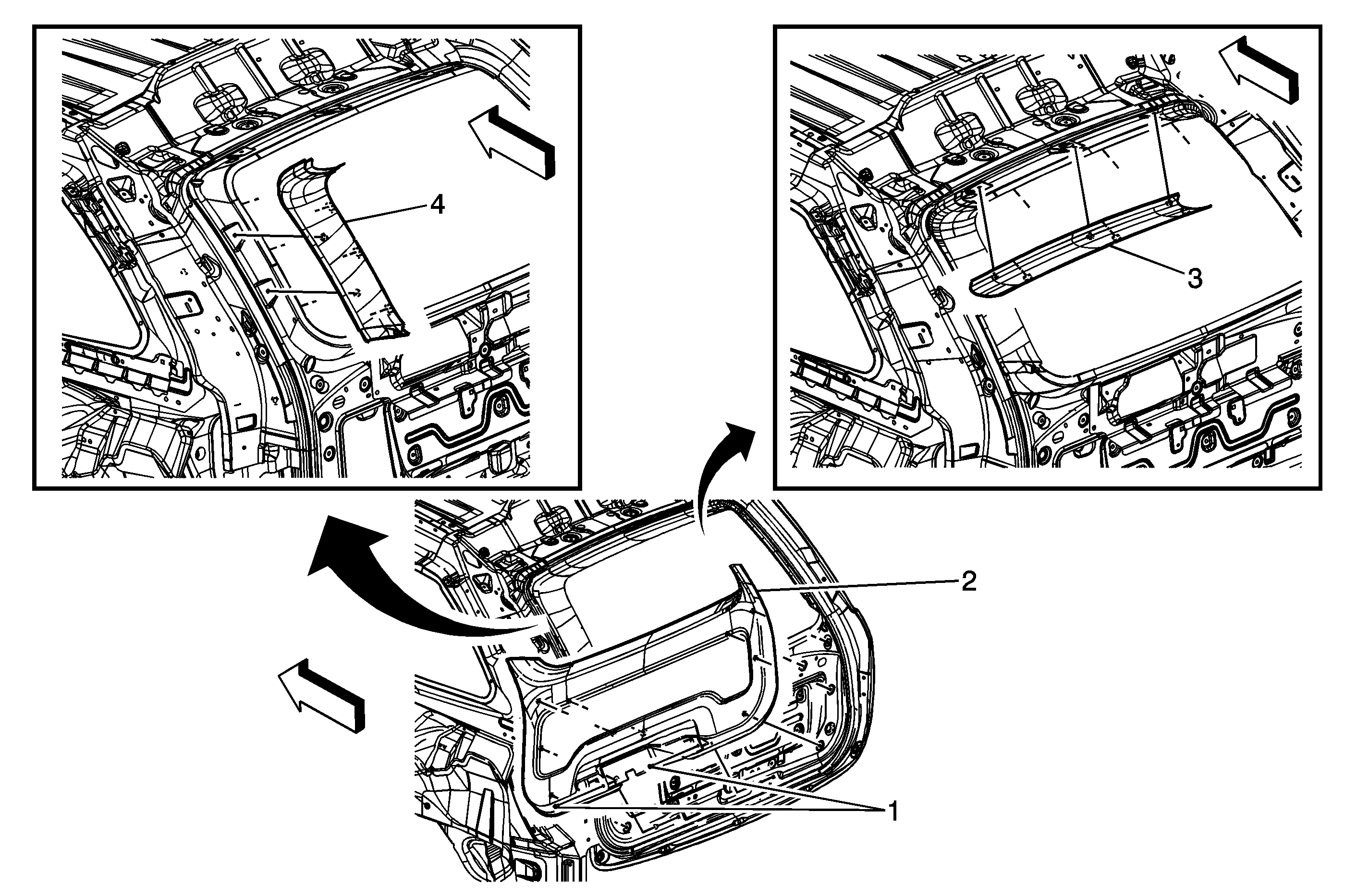 4

3

2

1