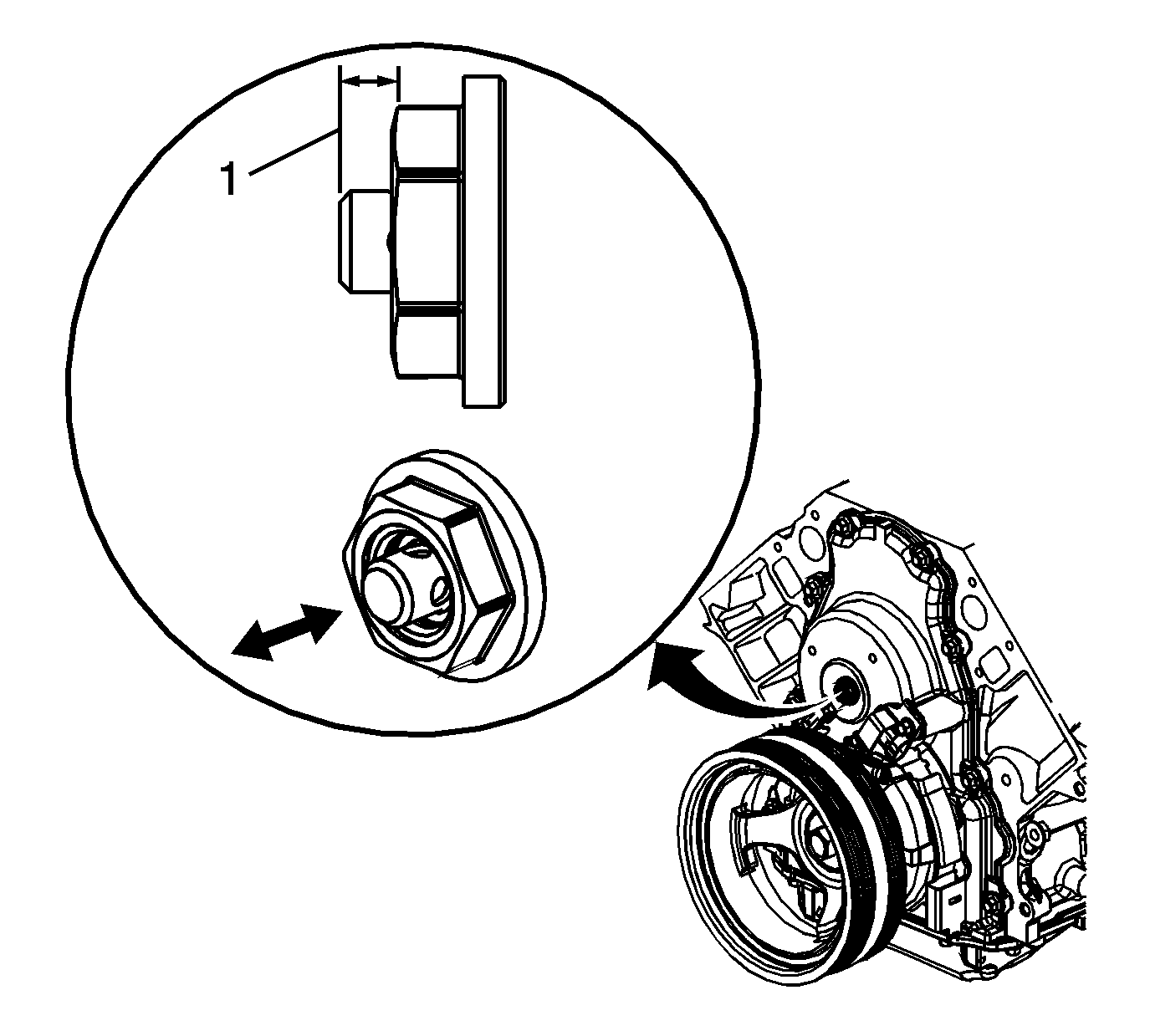 1