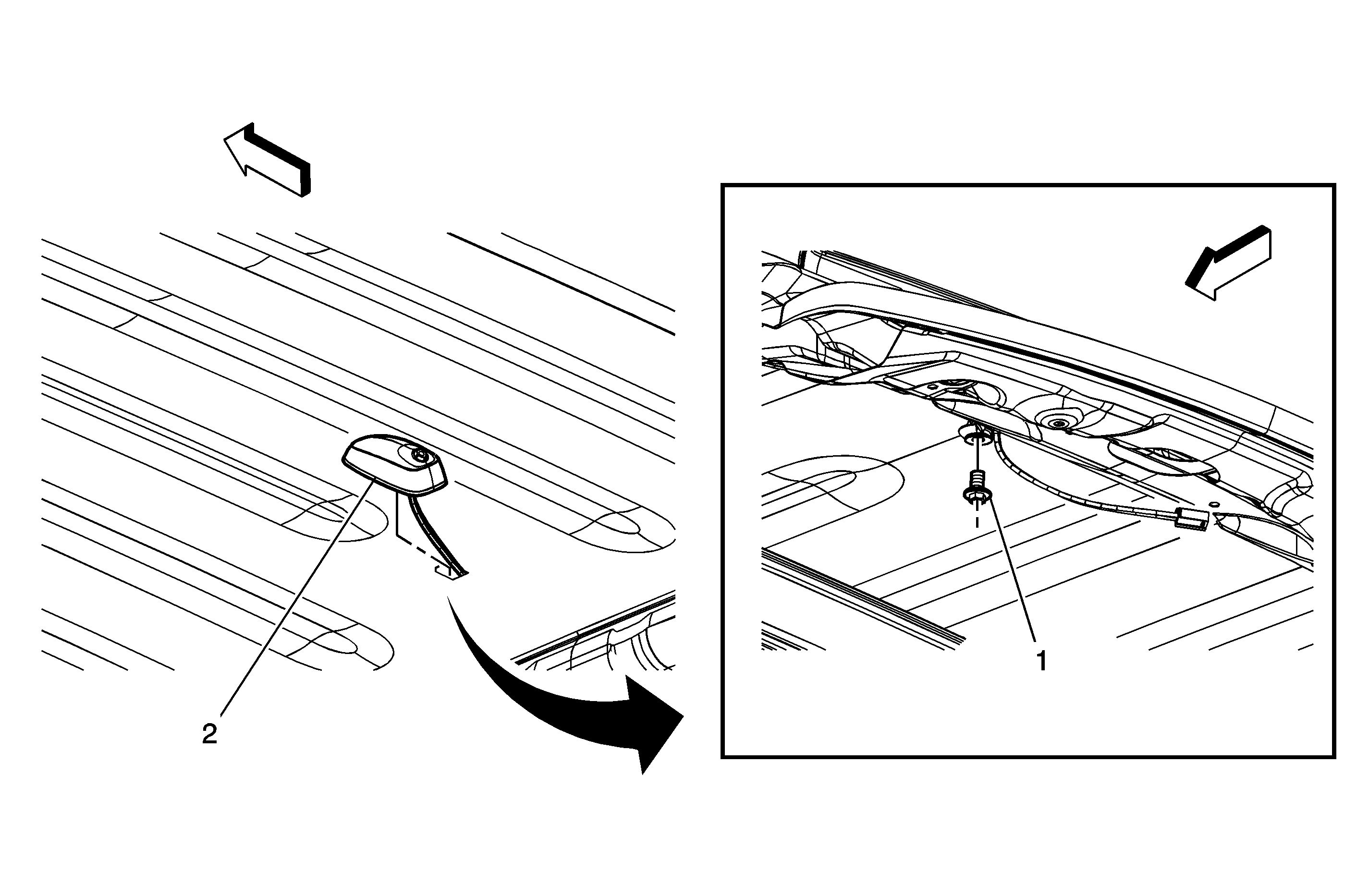 2

1