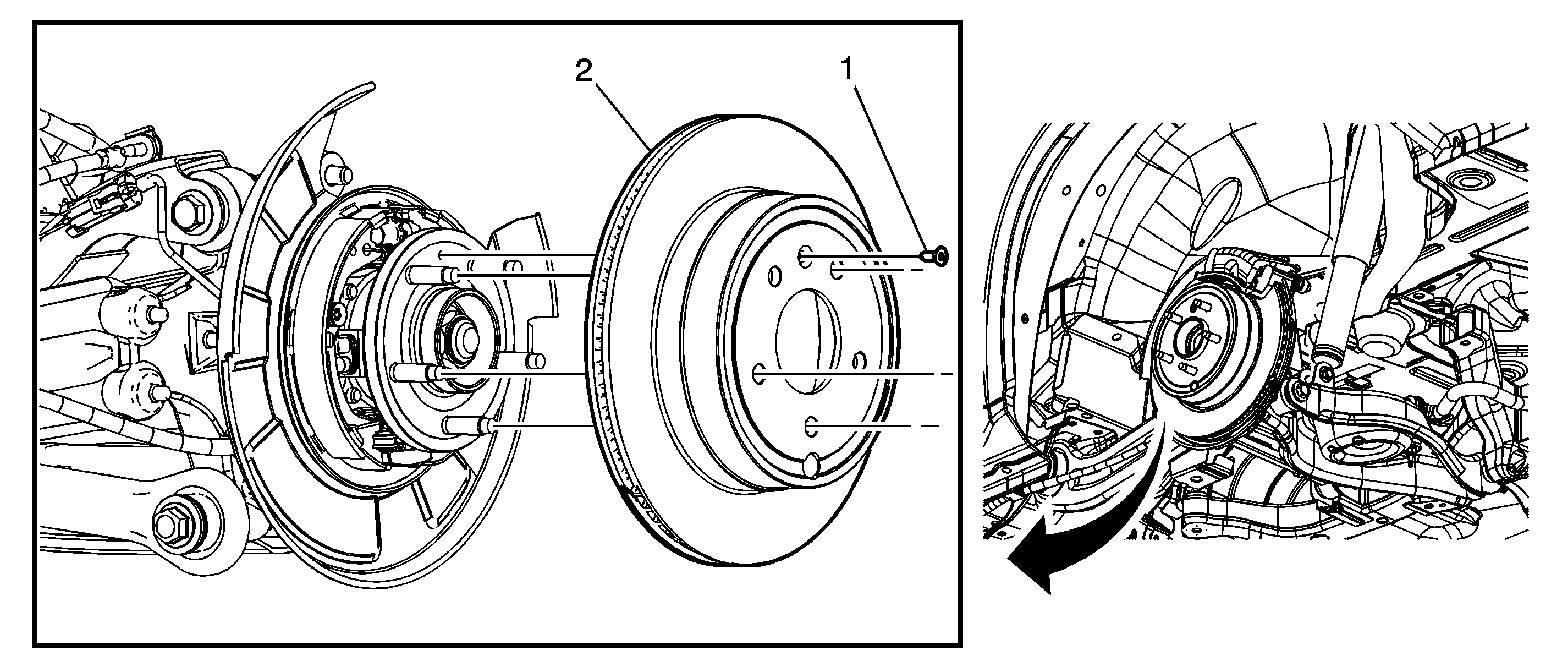 2
1