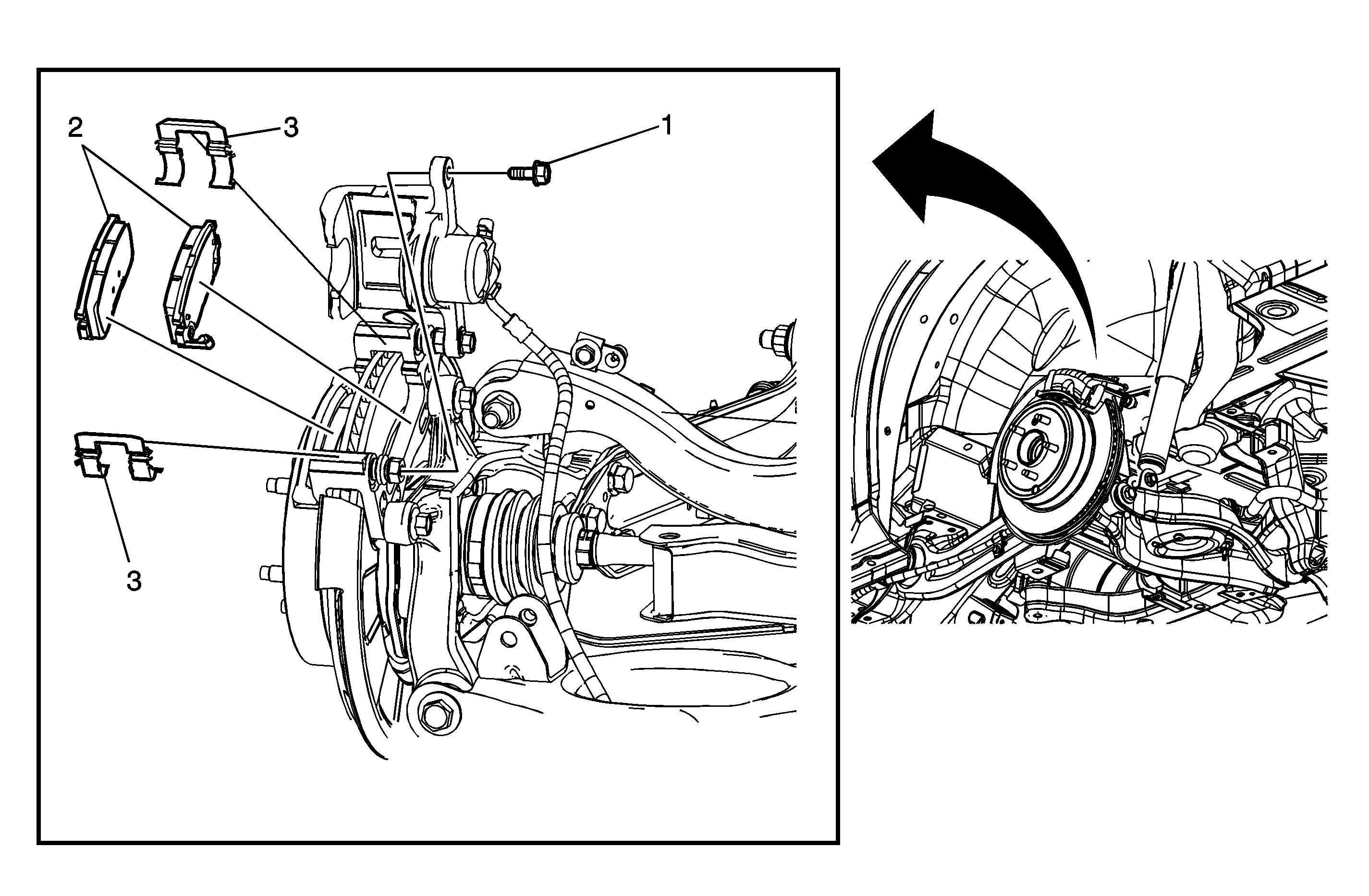 2
3
1
3