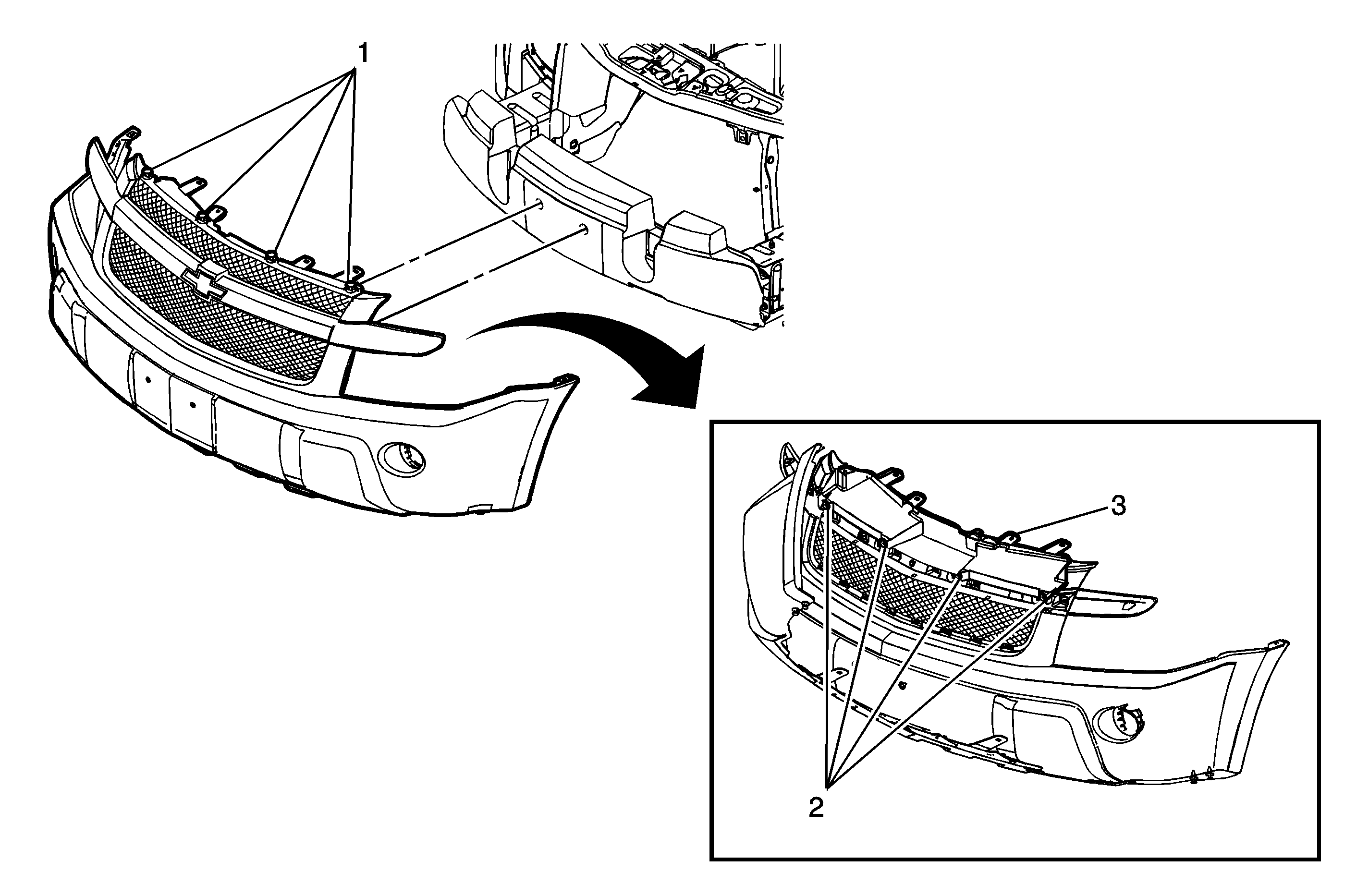 1

3

2