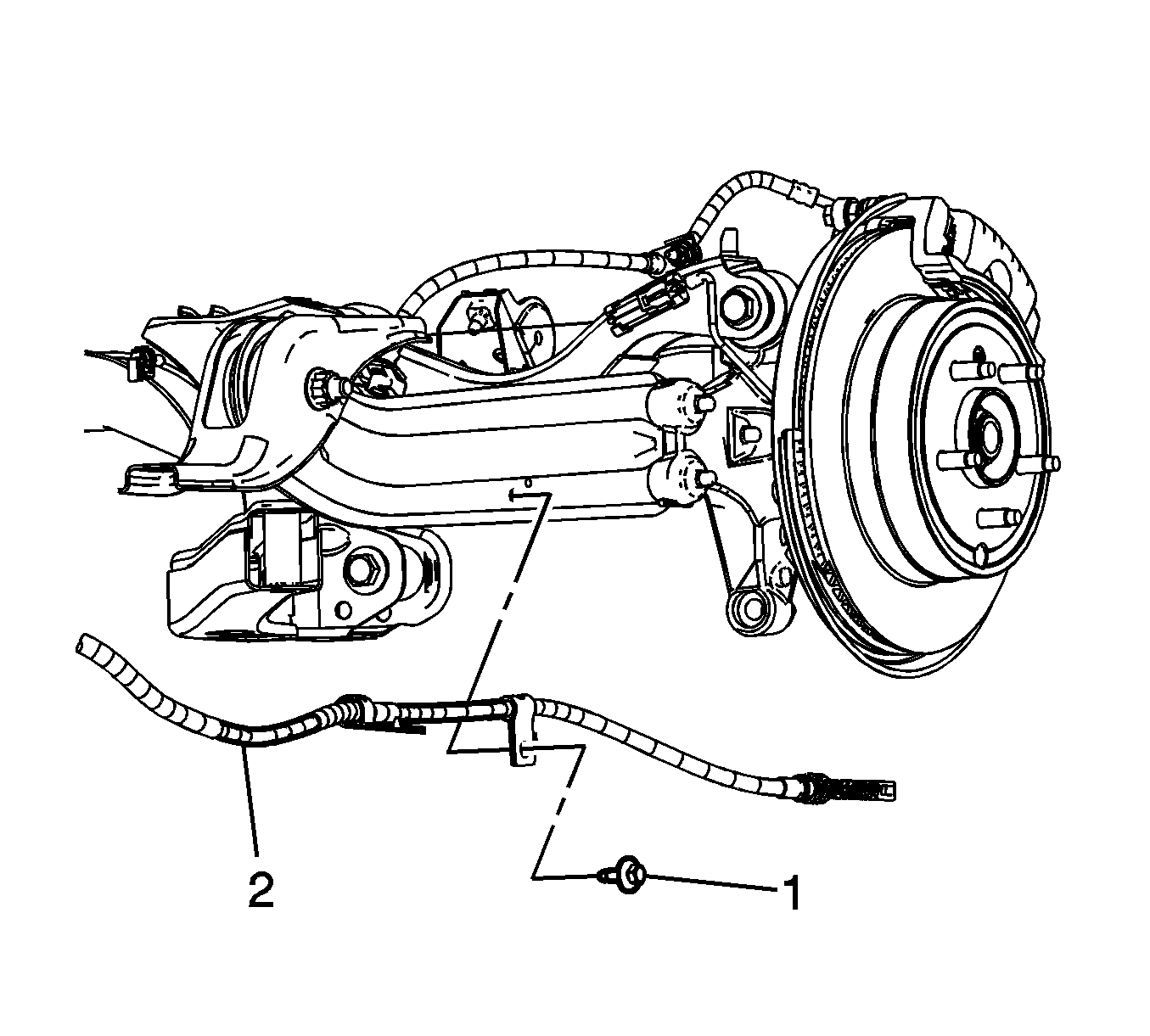 2

1