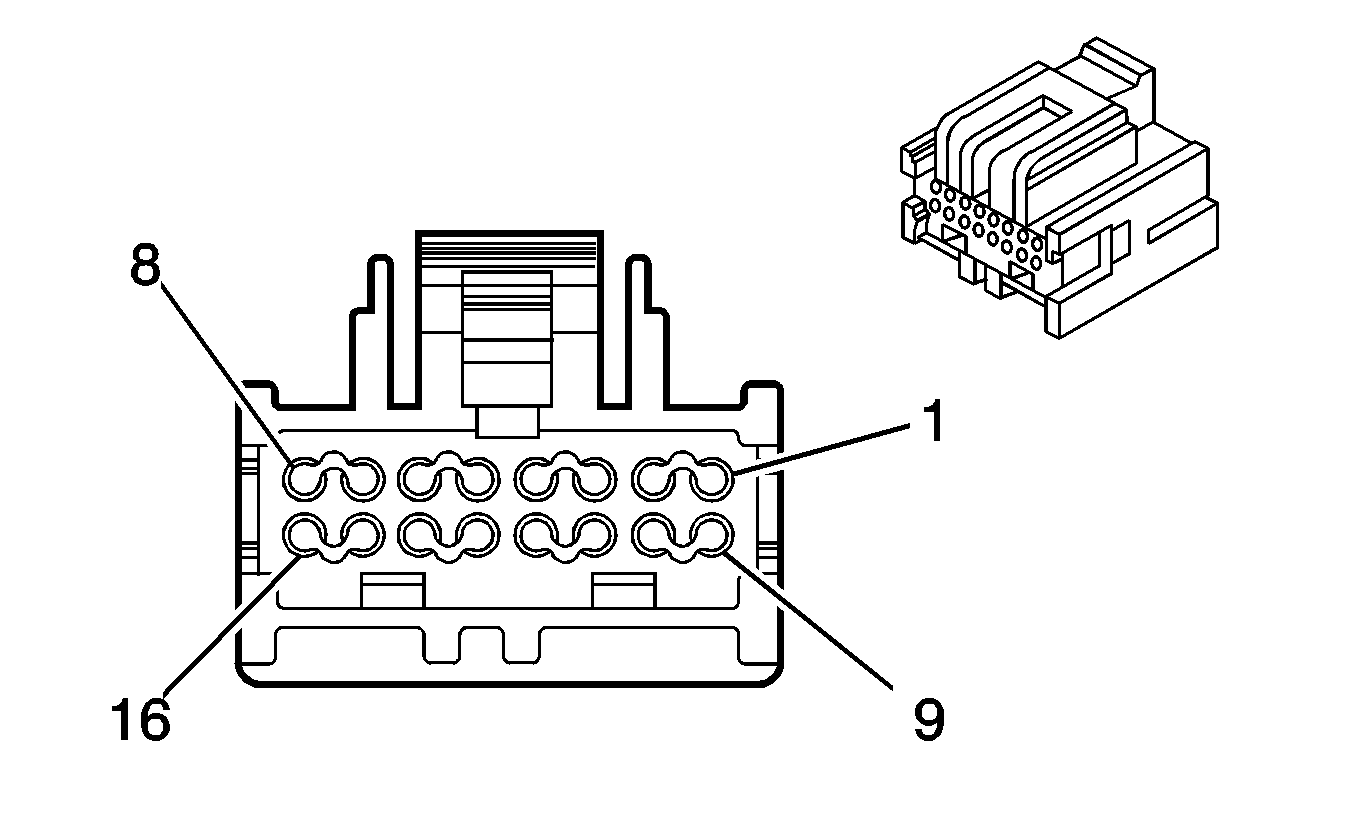 8
1
16
9