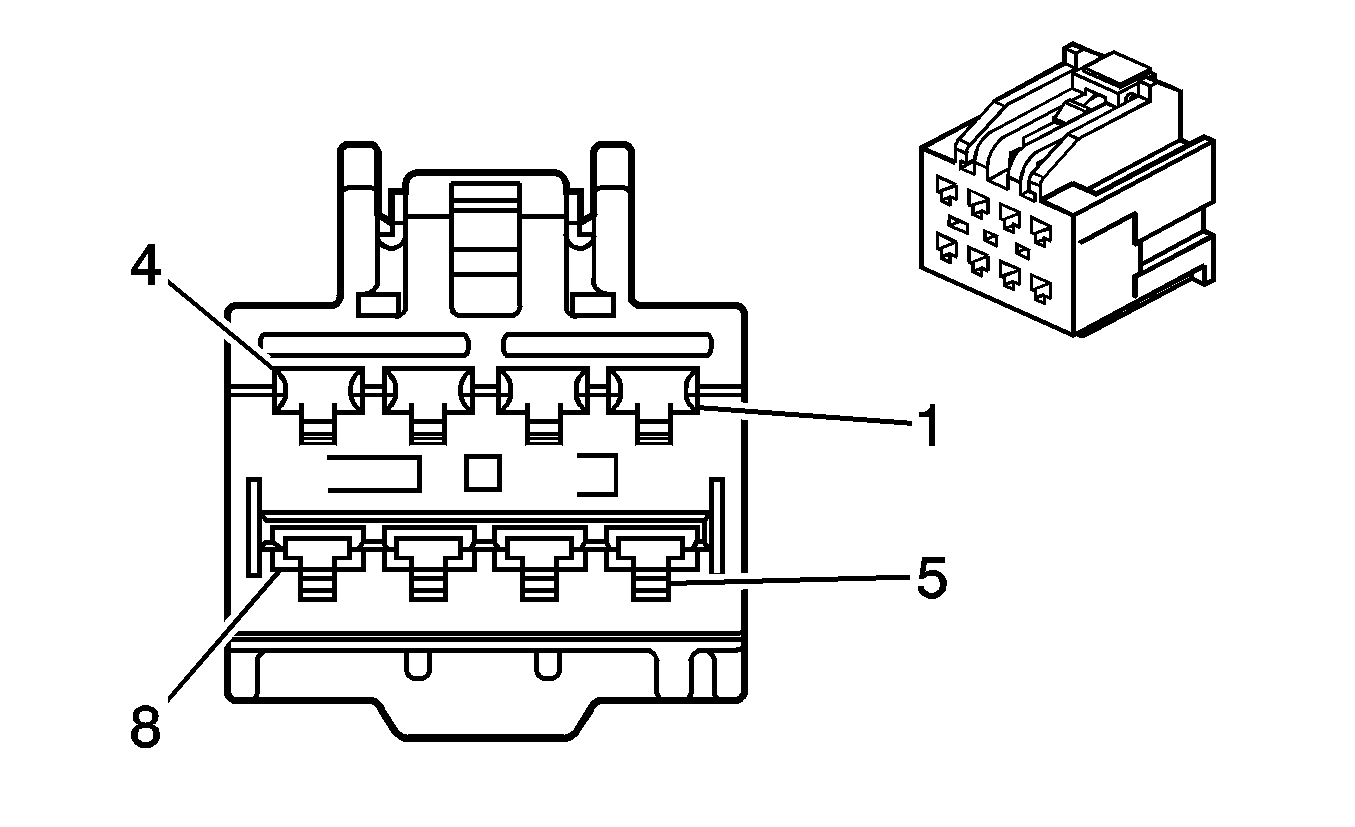 4
1
5
8