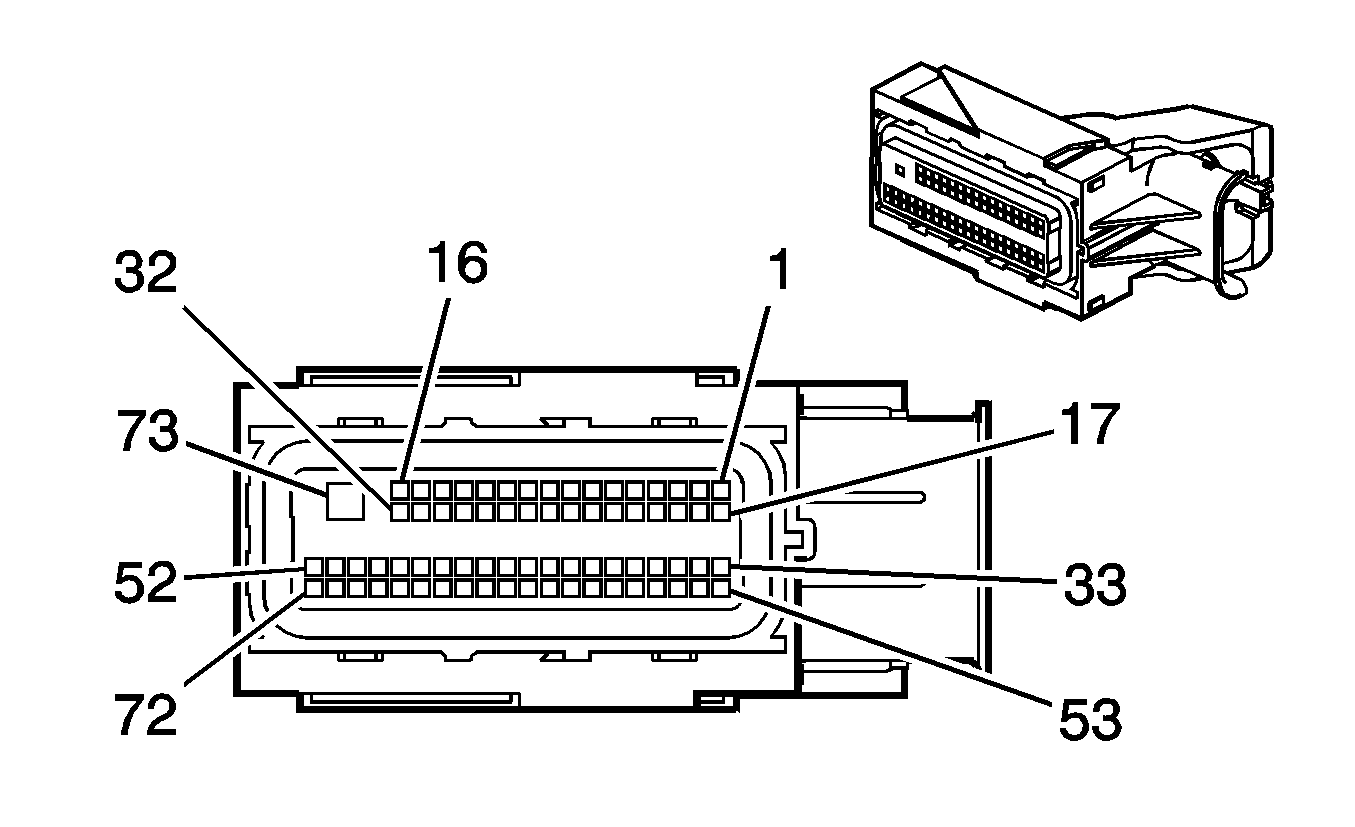 32
16
1
73
17
52
33
72
53