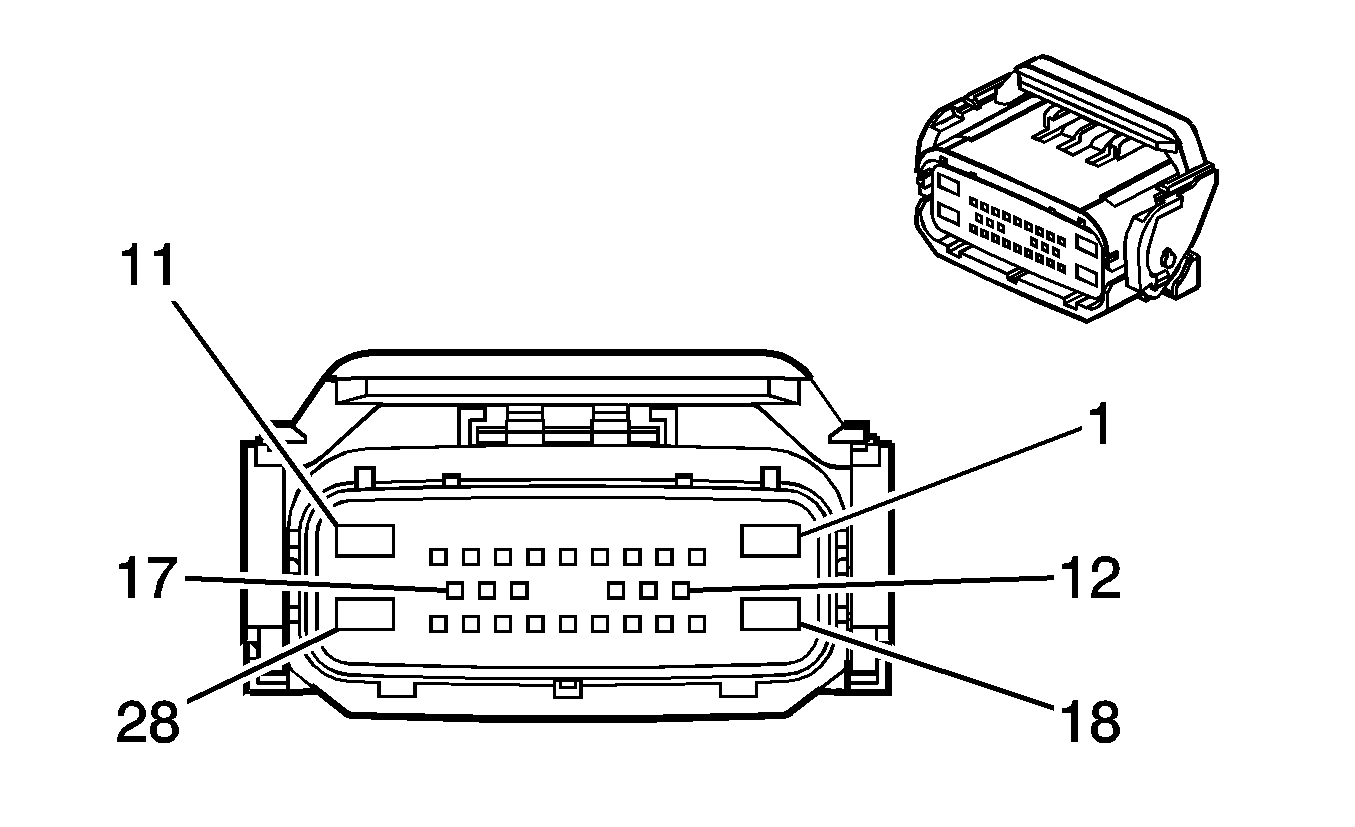 11
1
17
12
28
18