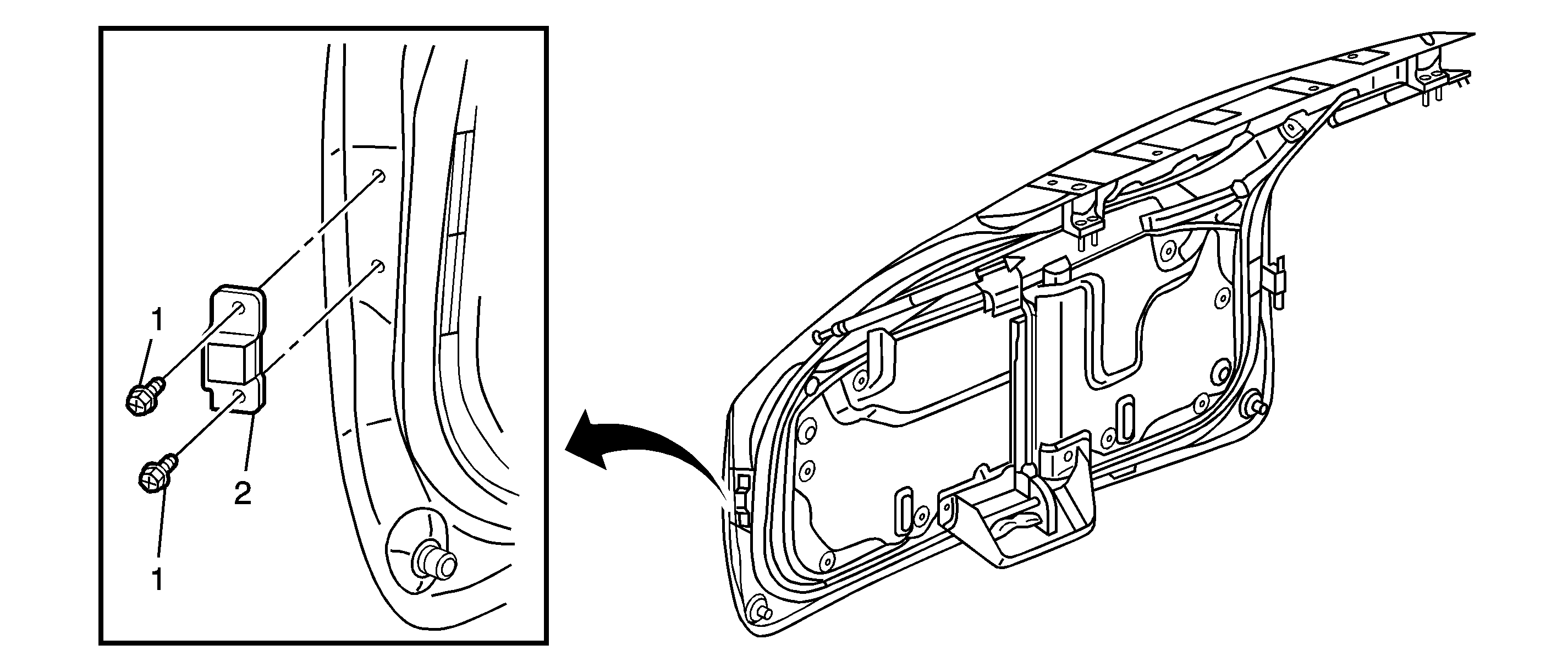 1
2
1