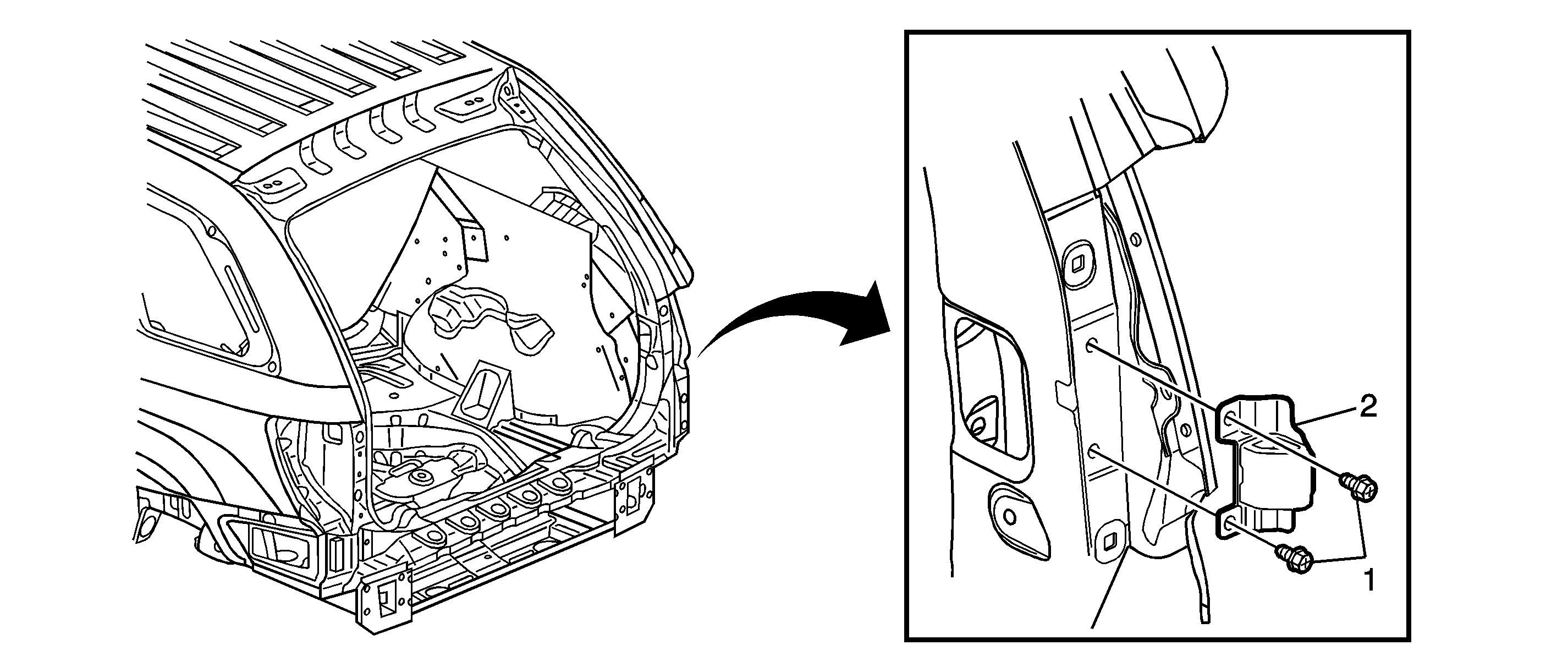 2

1