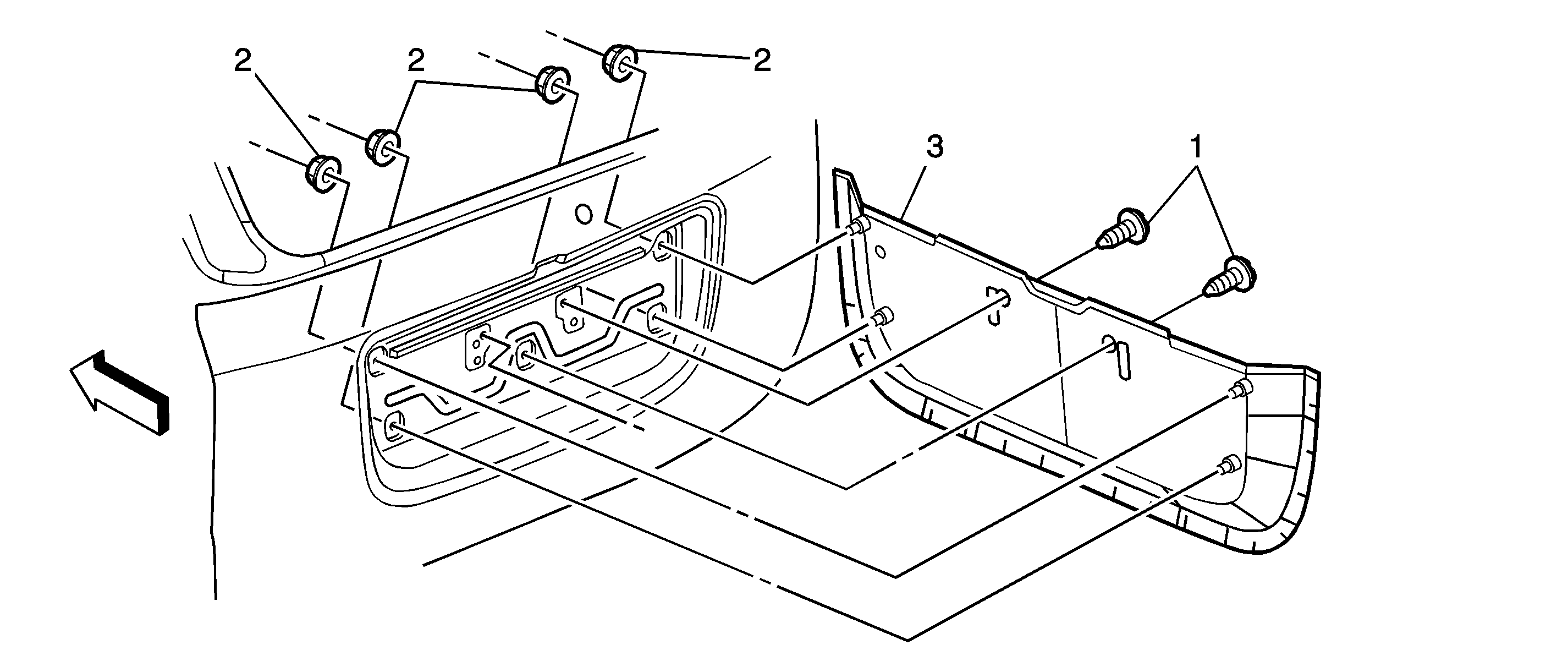 2
2
2
3
1