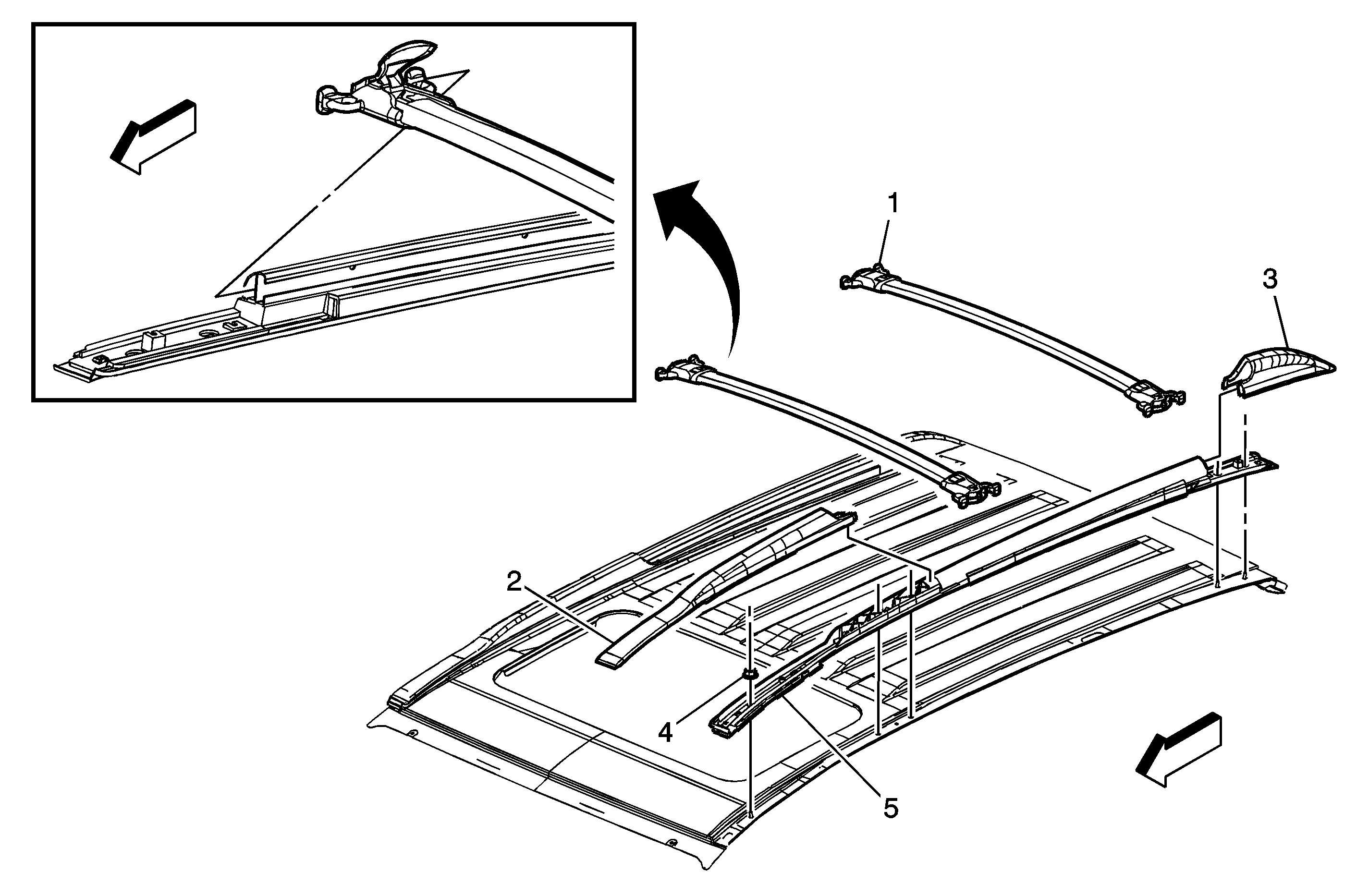 1
3
2
4
5