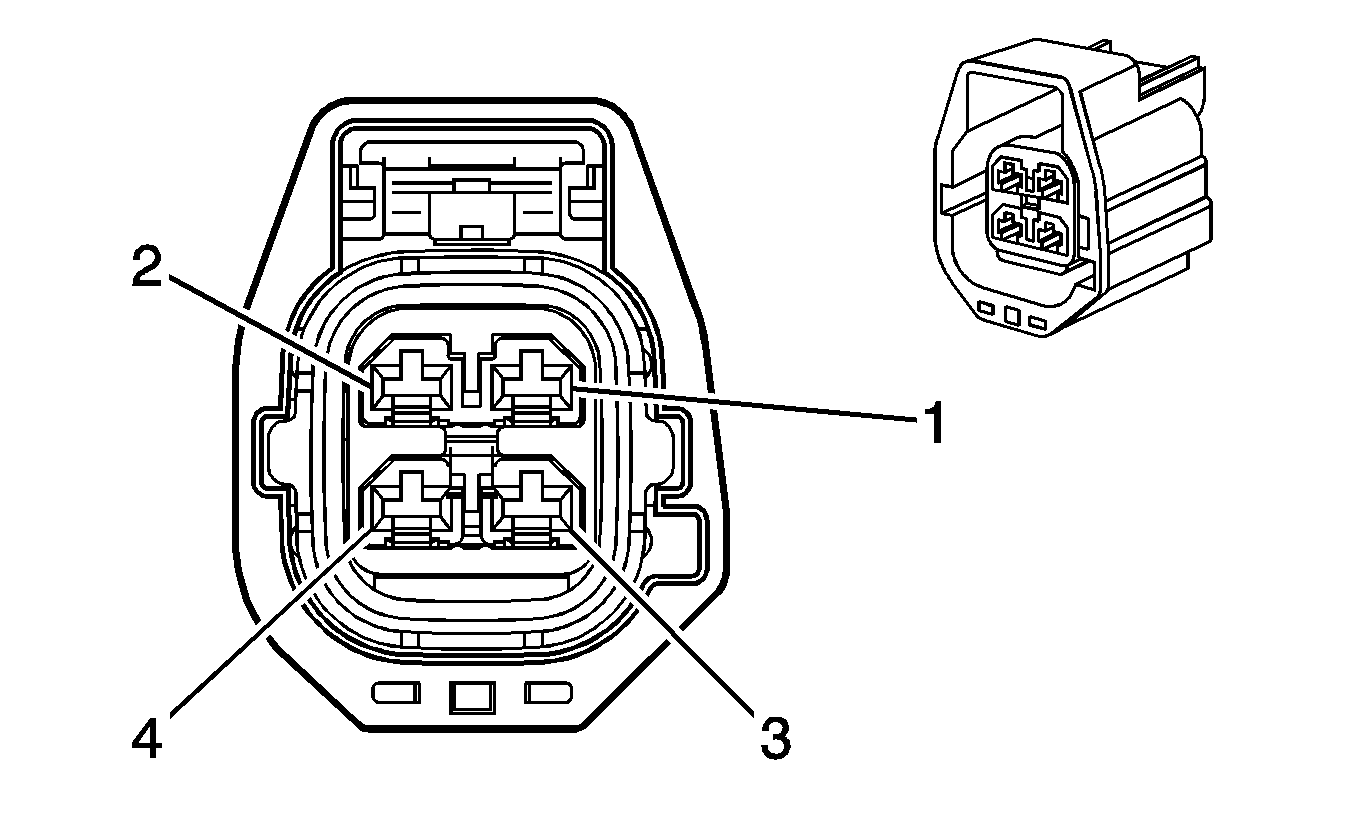 2
1
4
3