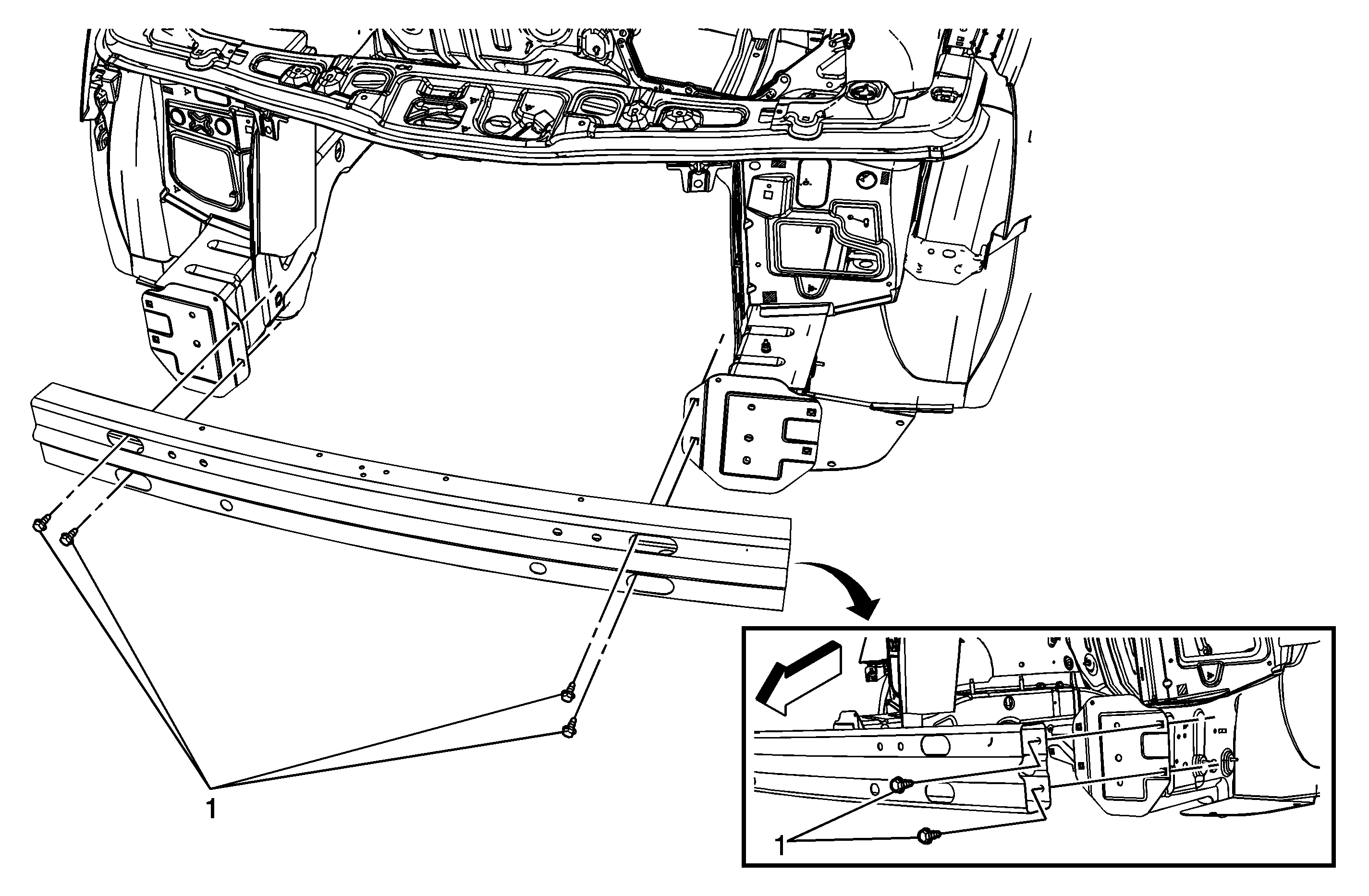 1

1