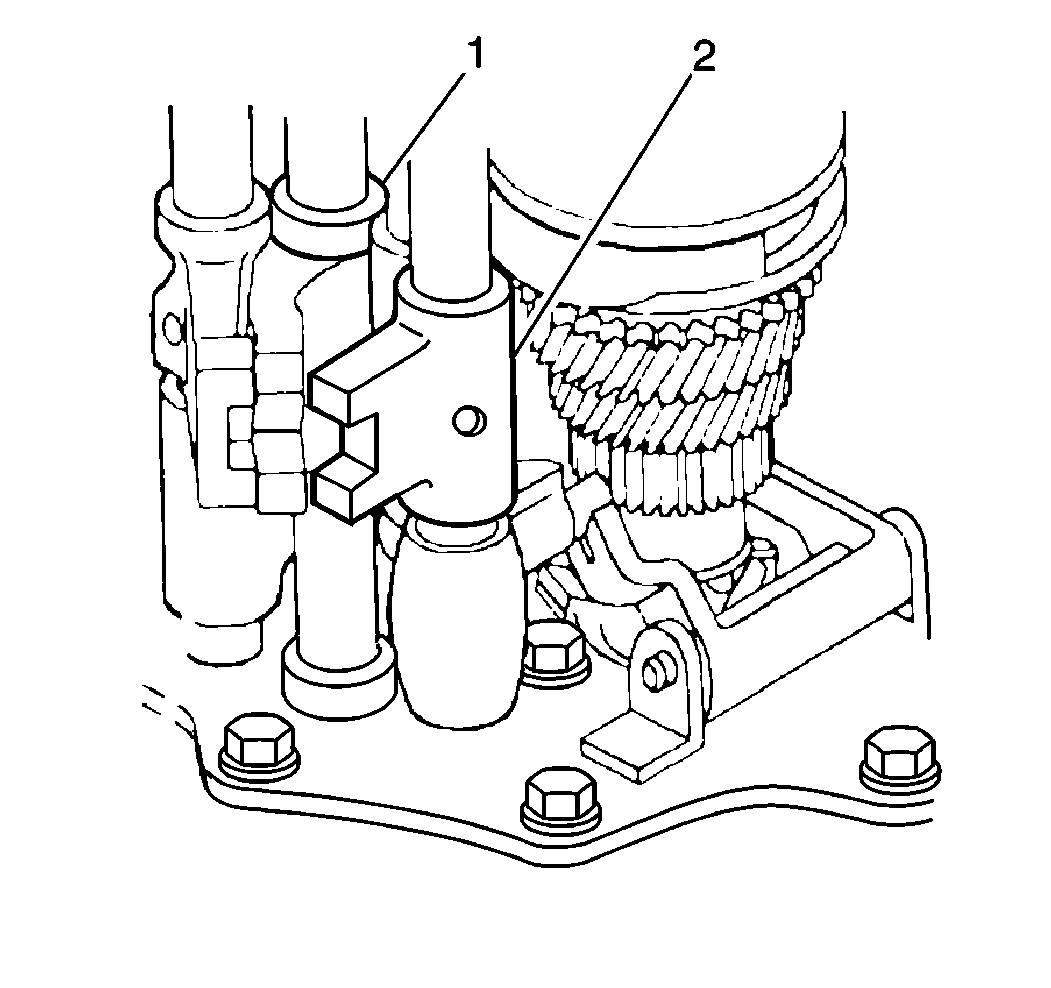 1
2