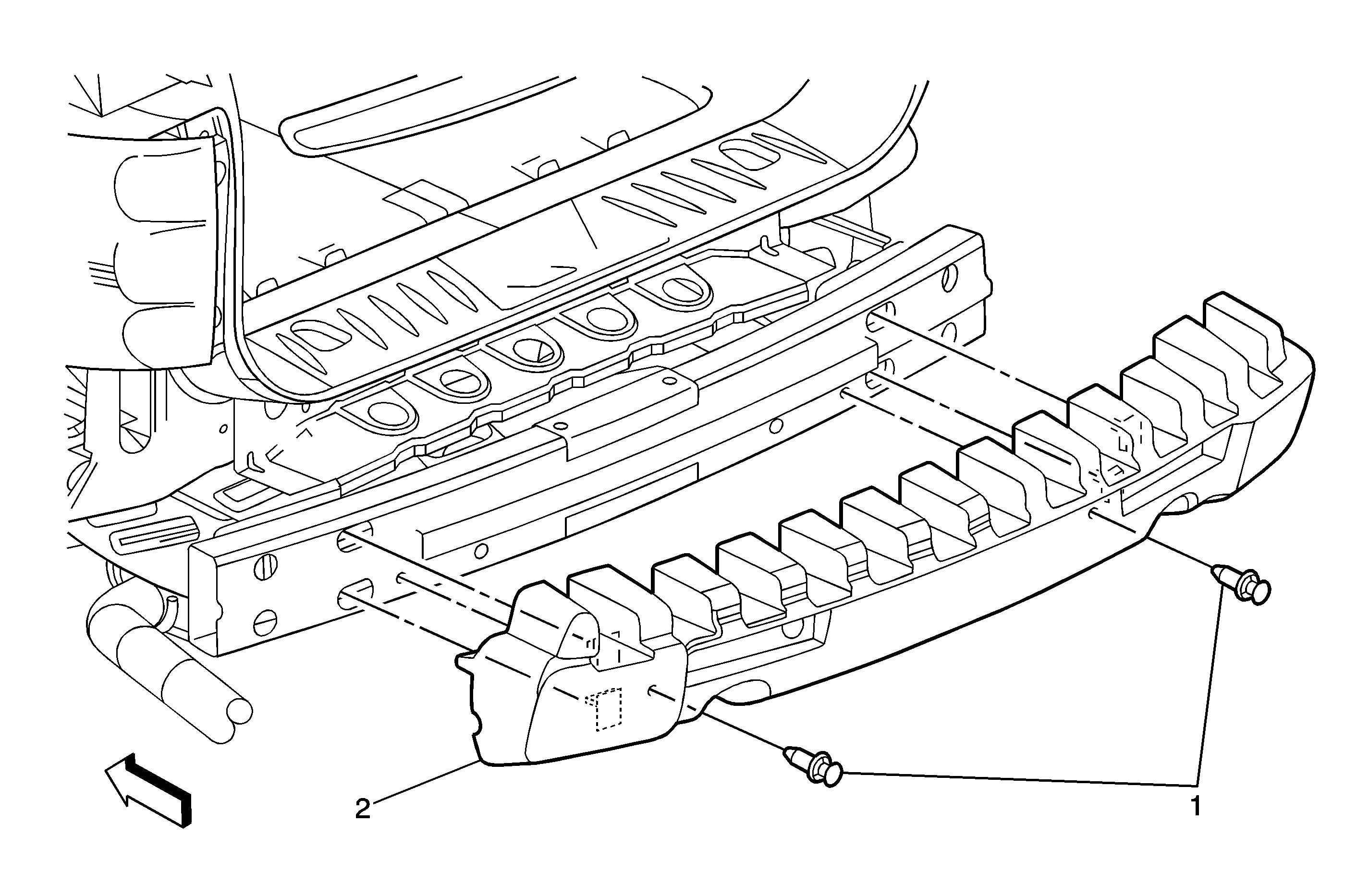 2

1