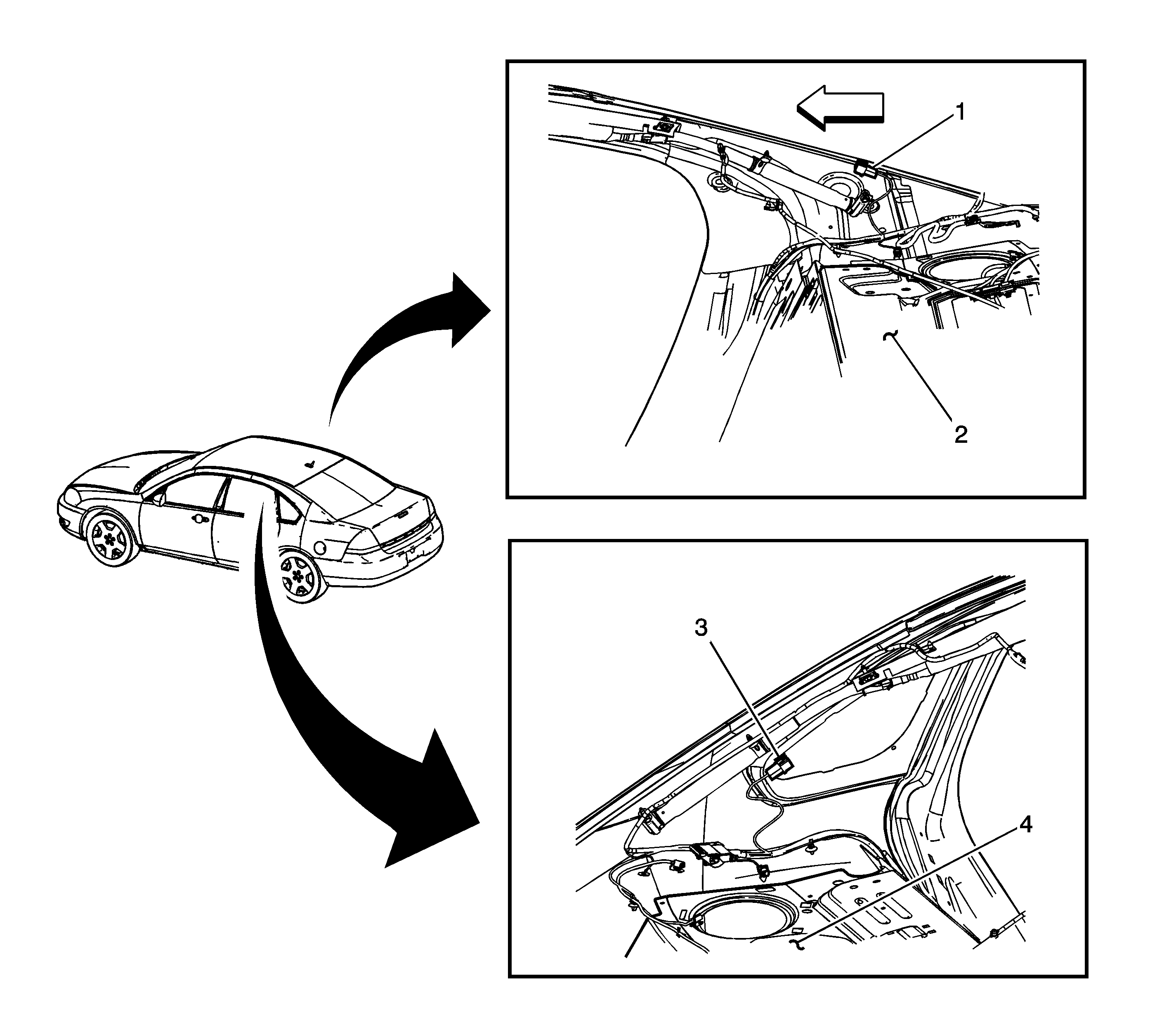 1

2

3

4