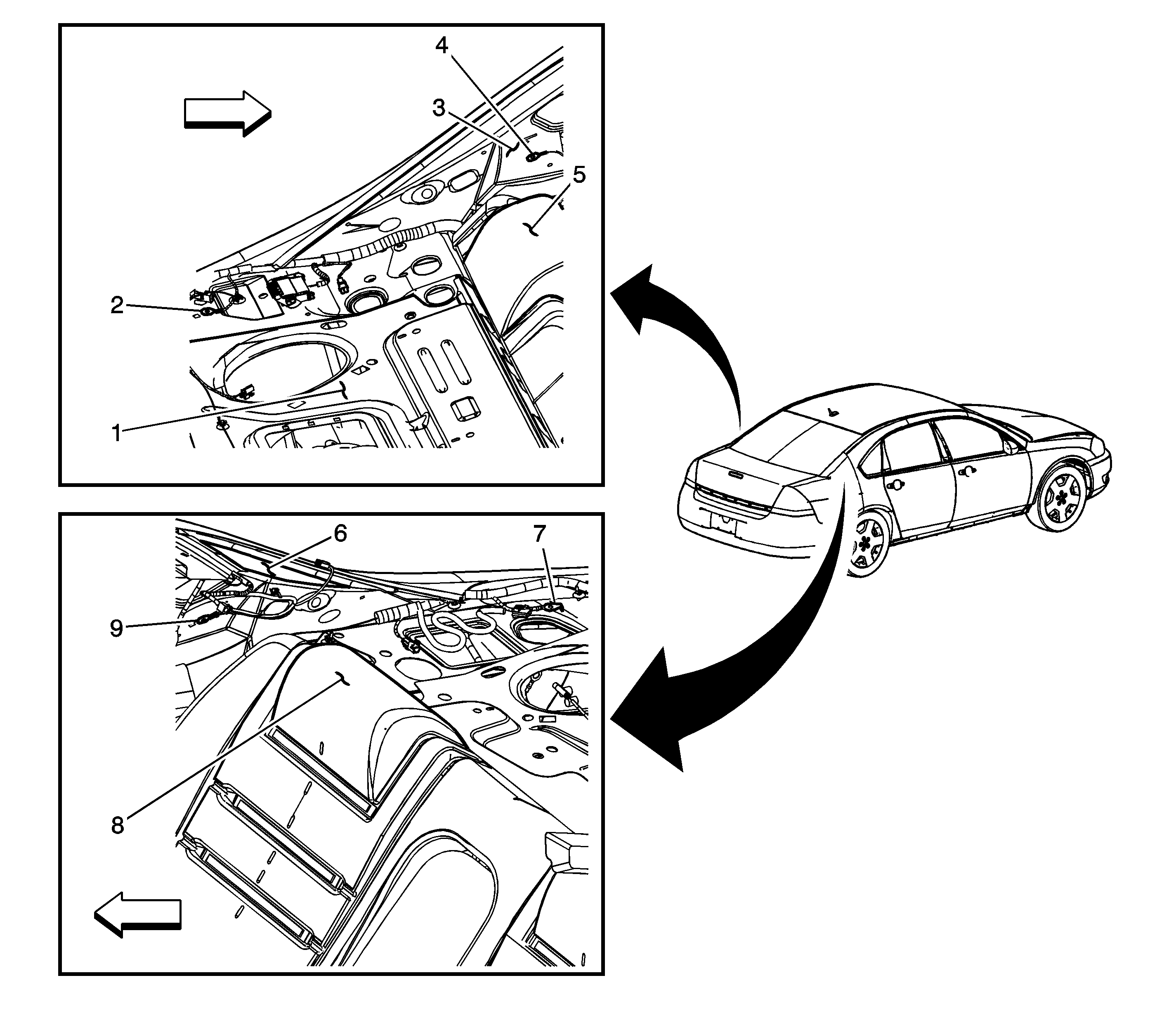 4
3
5
2
1
6
7
9
8