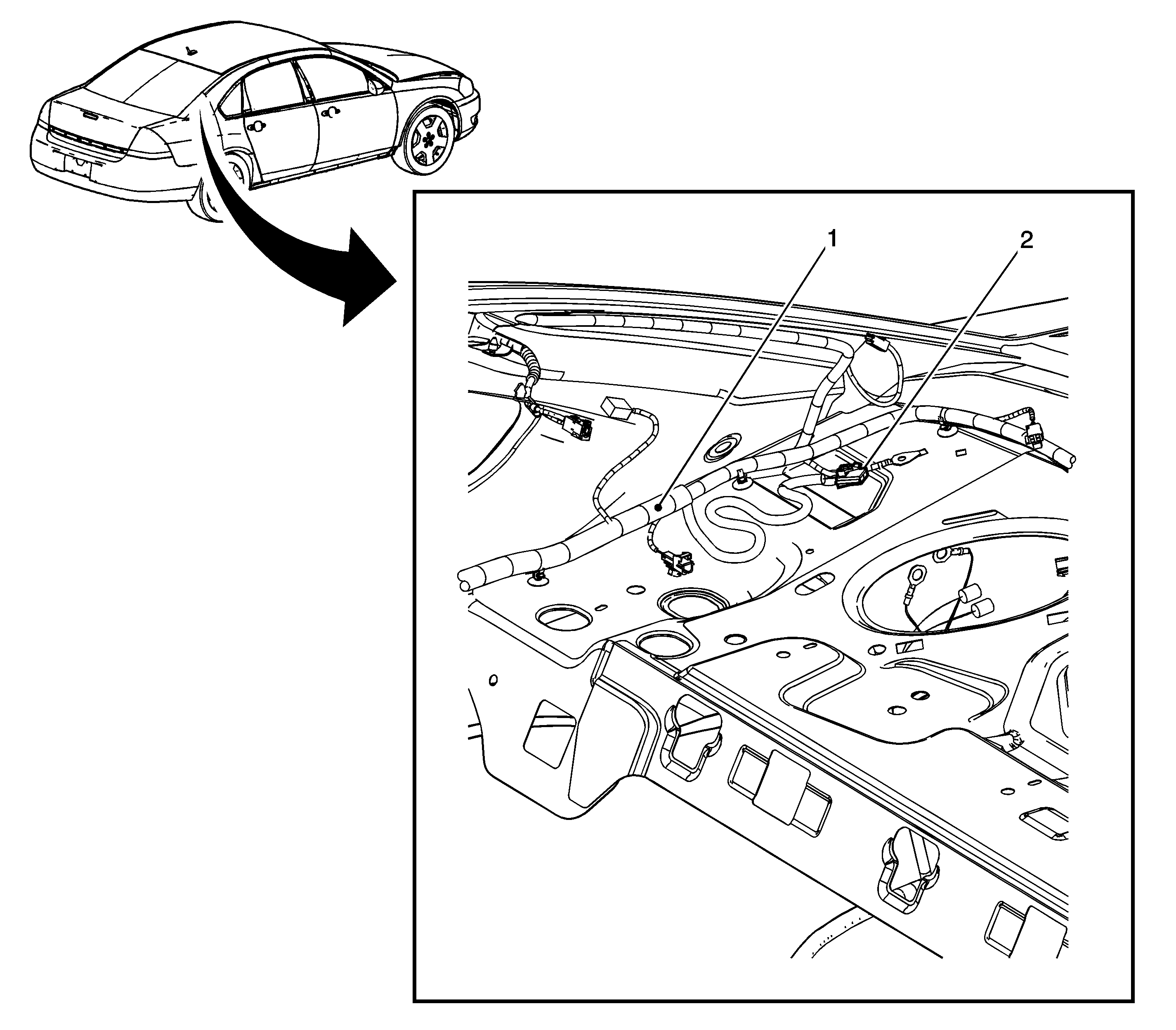 1
2