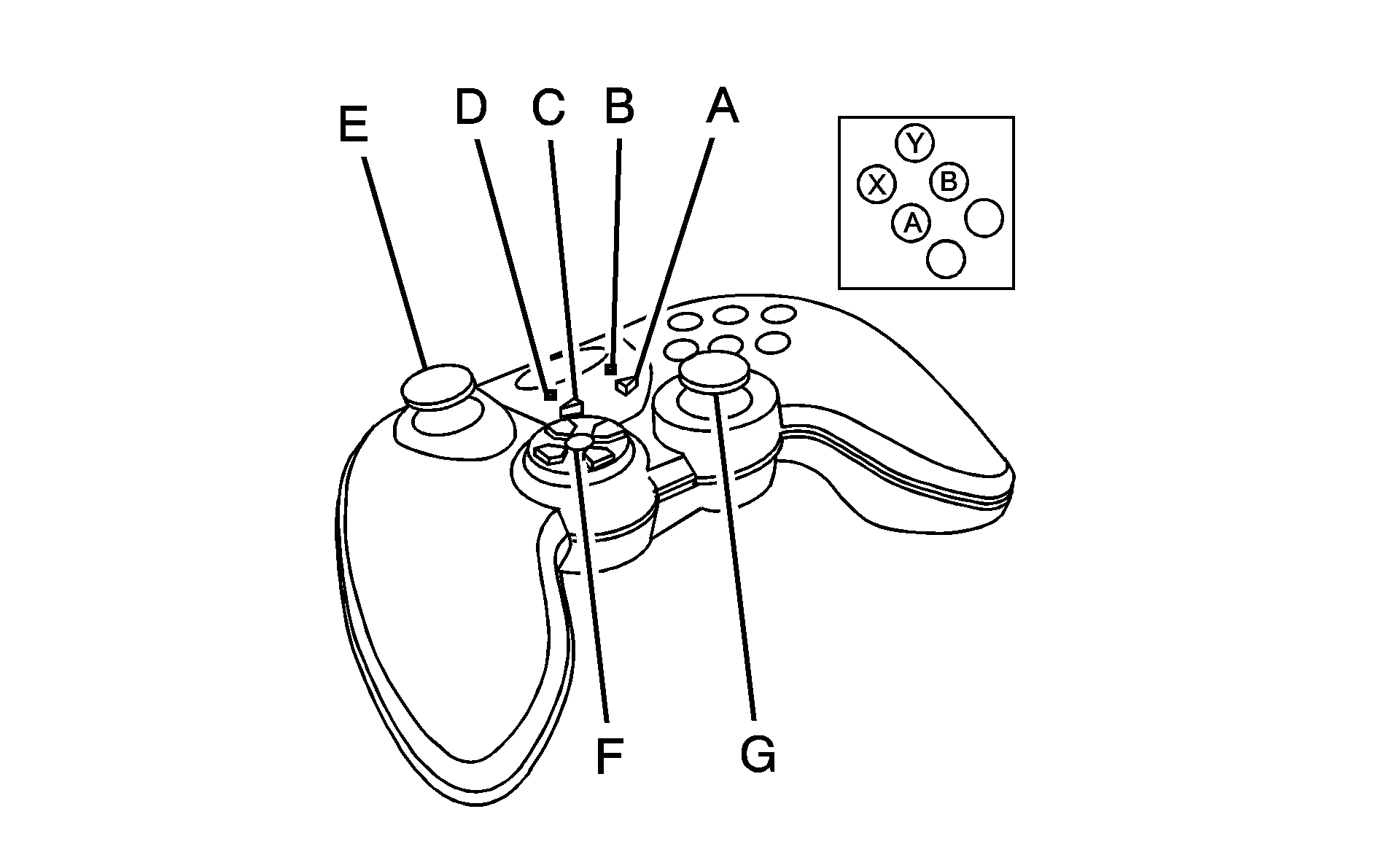 E
D
C
B
A
Y
X
B
A
F
G