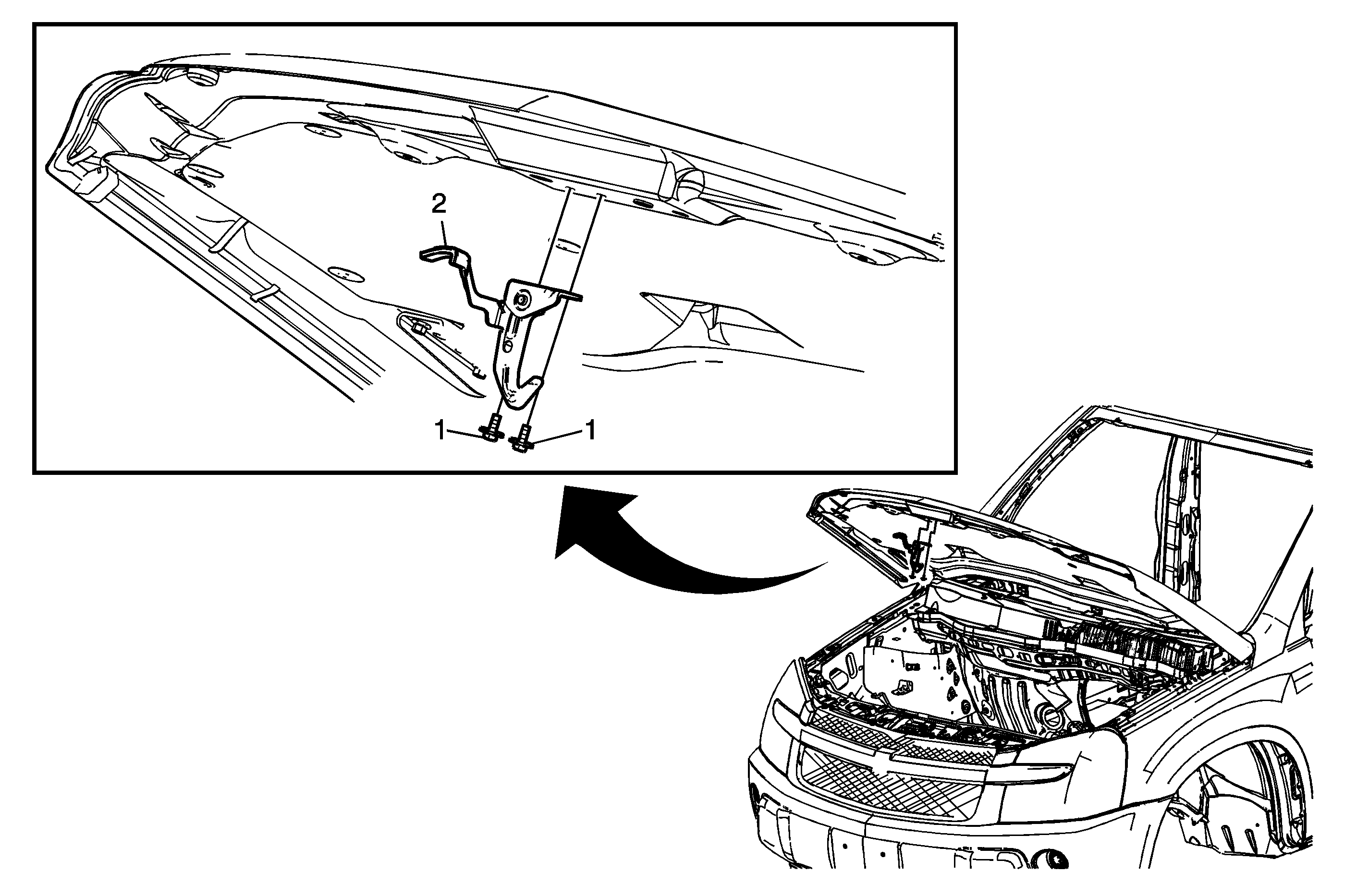 2

1

1