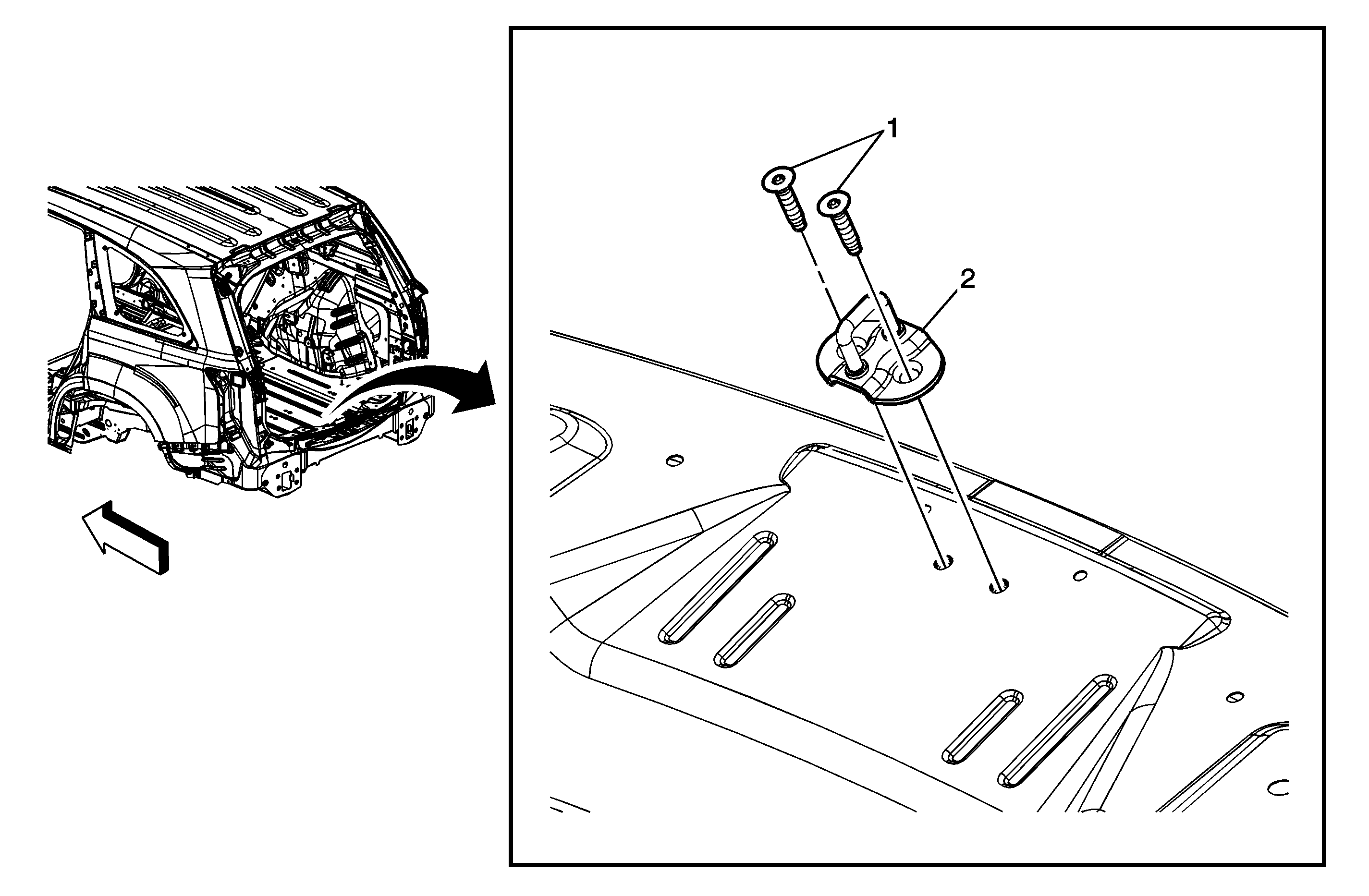 1
2