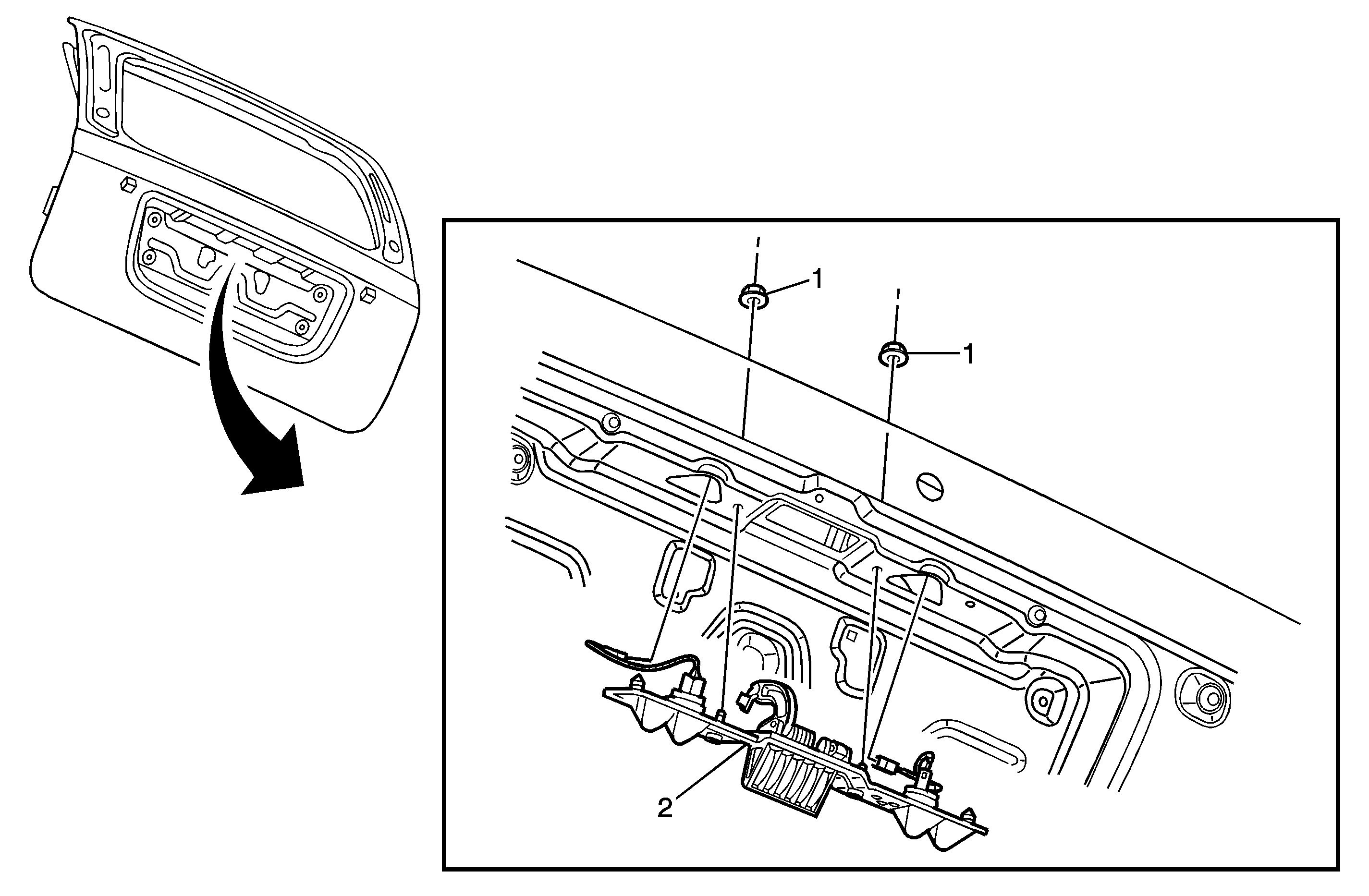 1
1
2