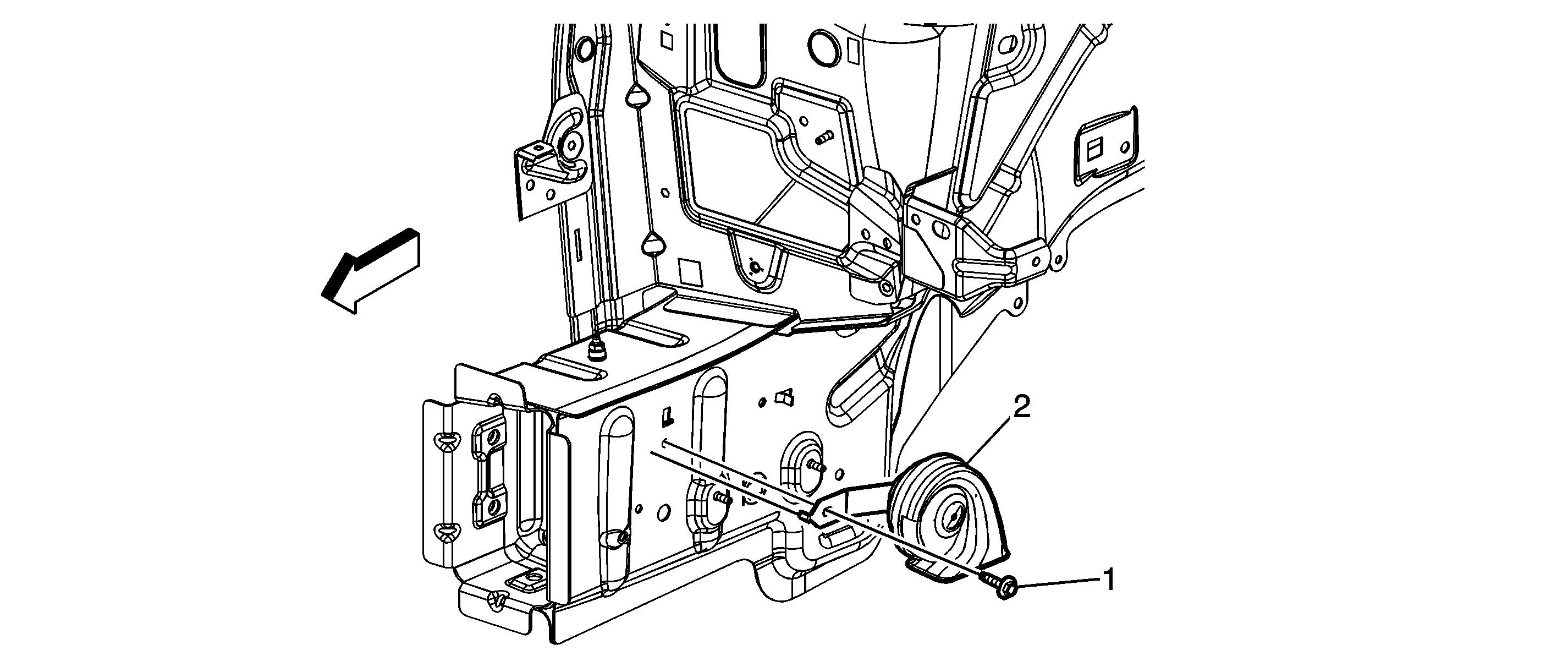 2
1