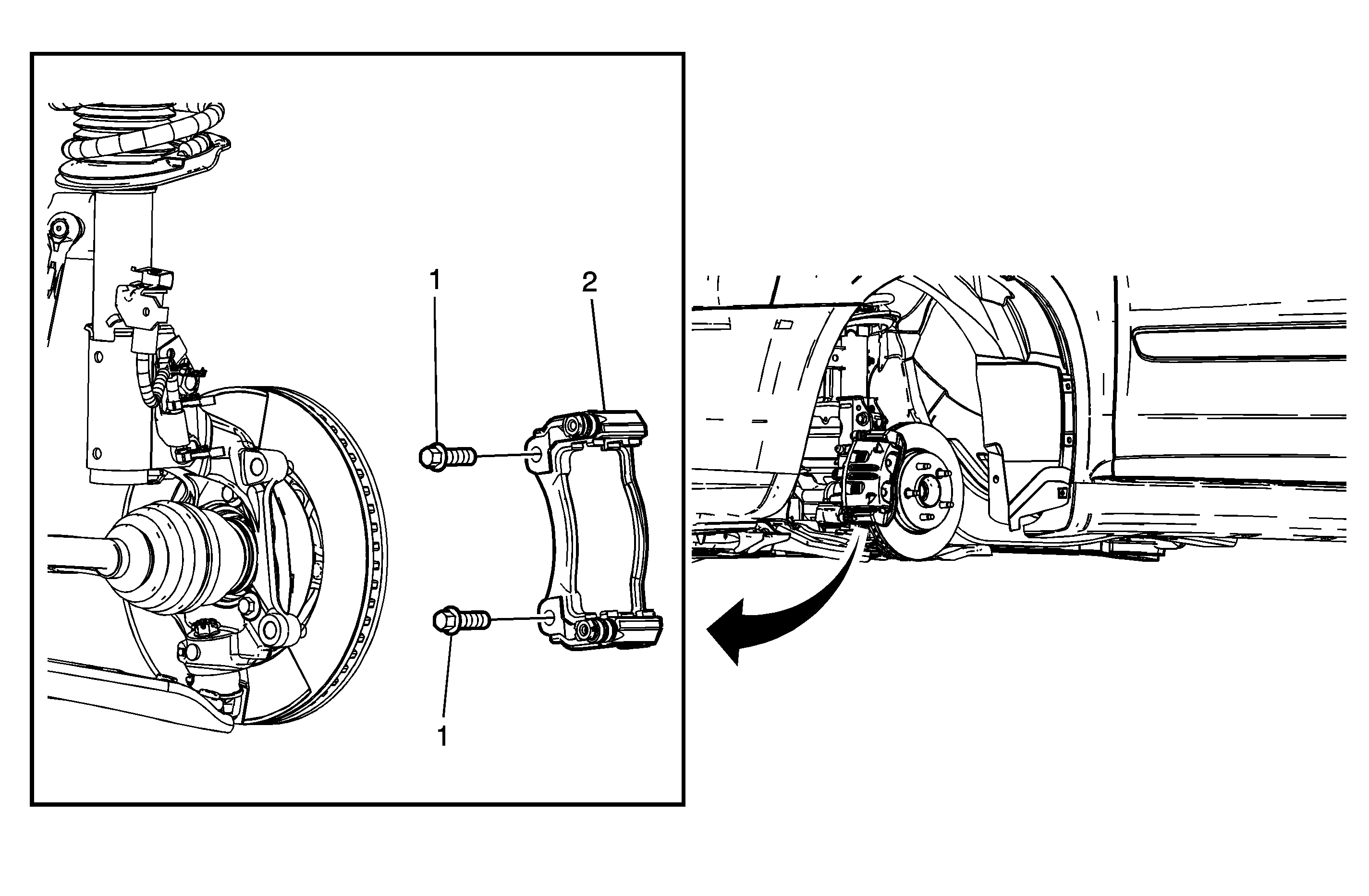 1
2
1