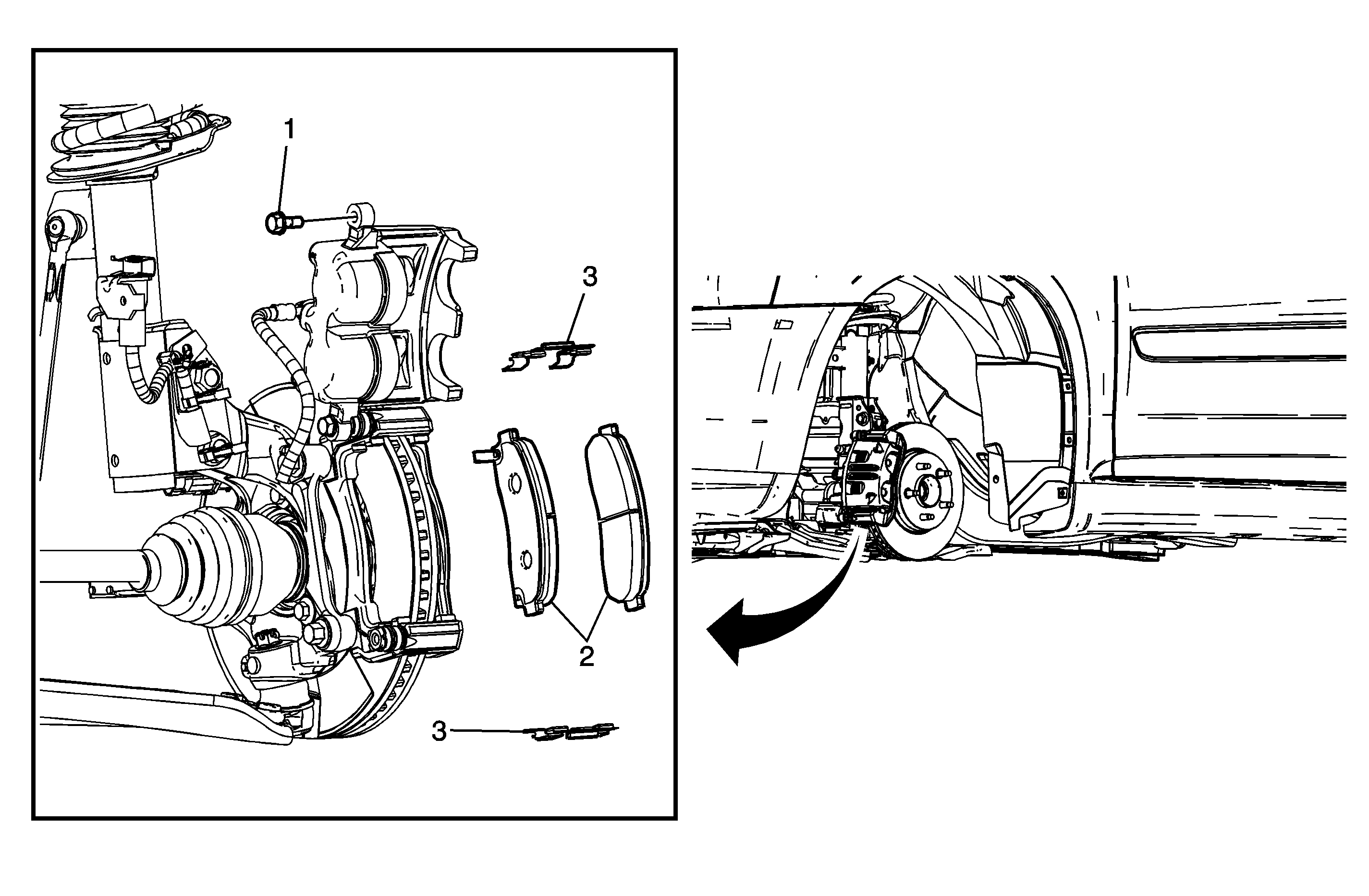 1
3
2
3