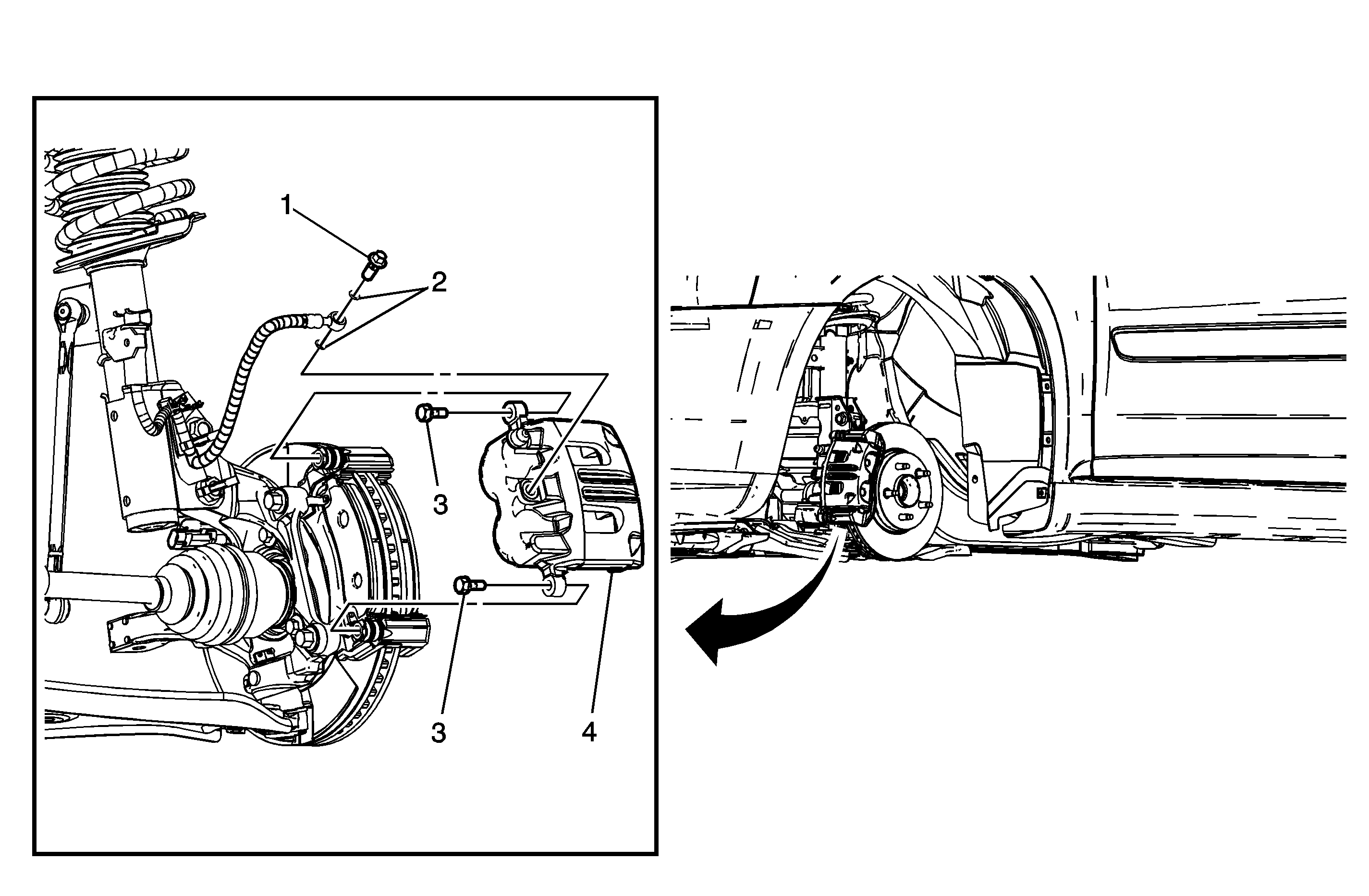 1
2
3
3
4