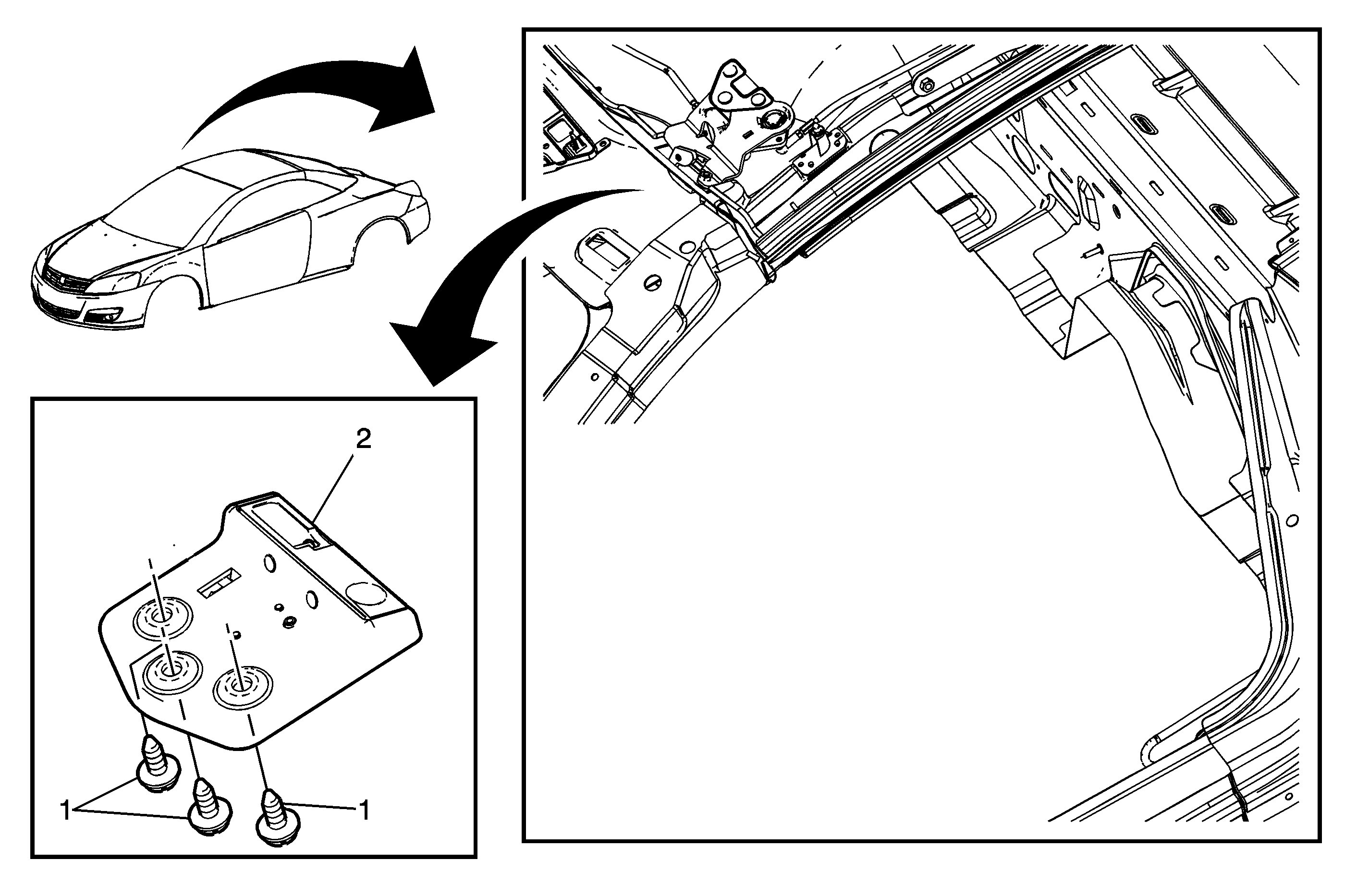 2

1

1