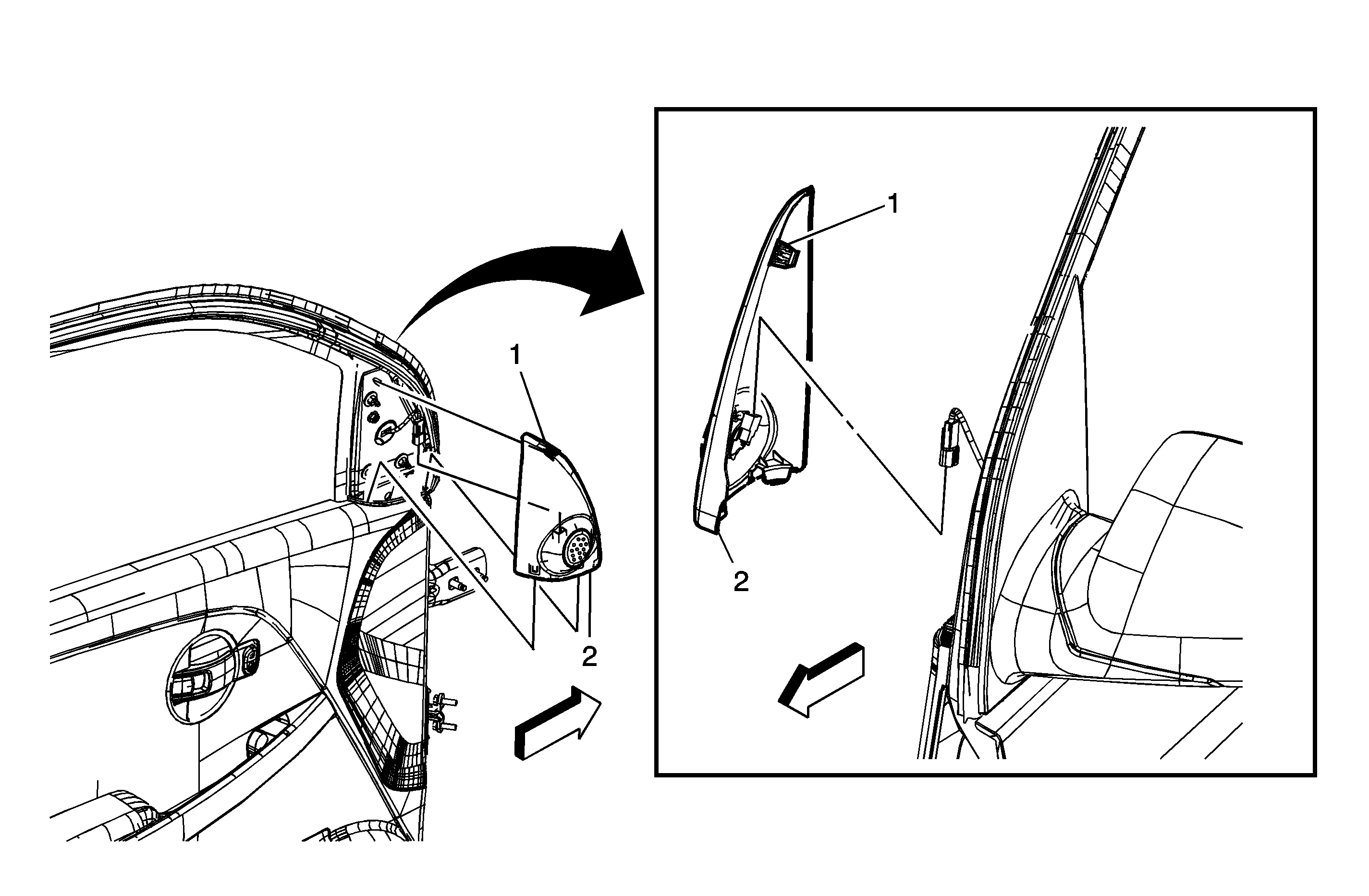 1
2
1
2