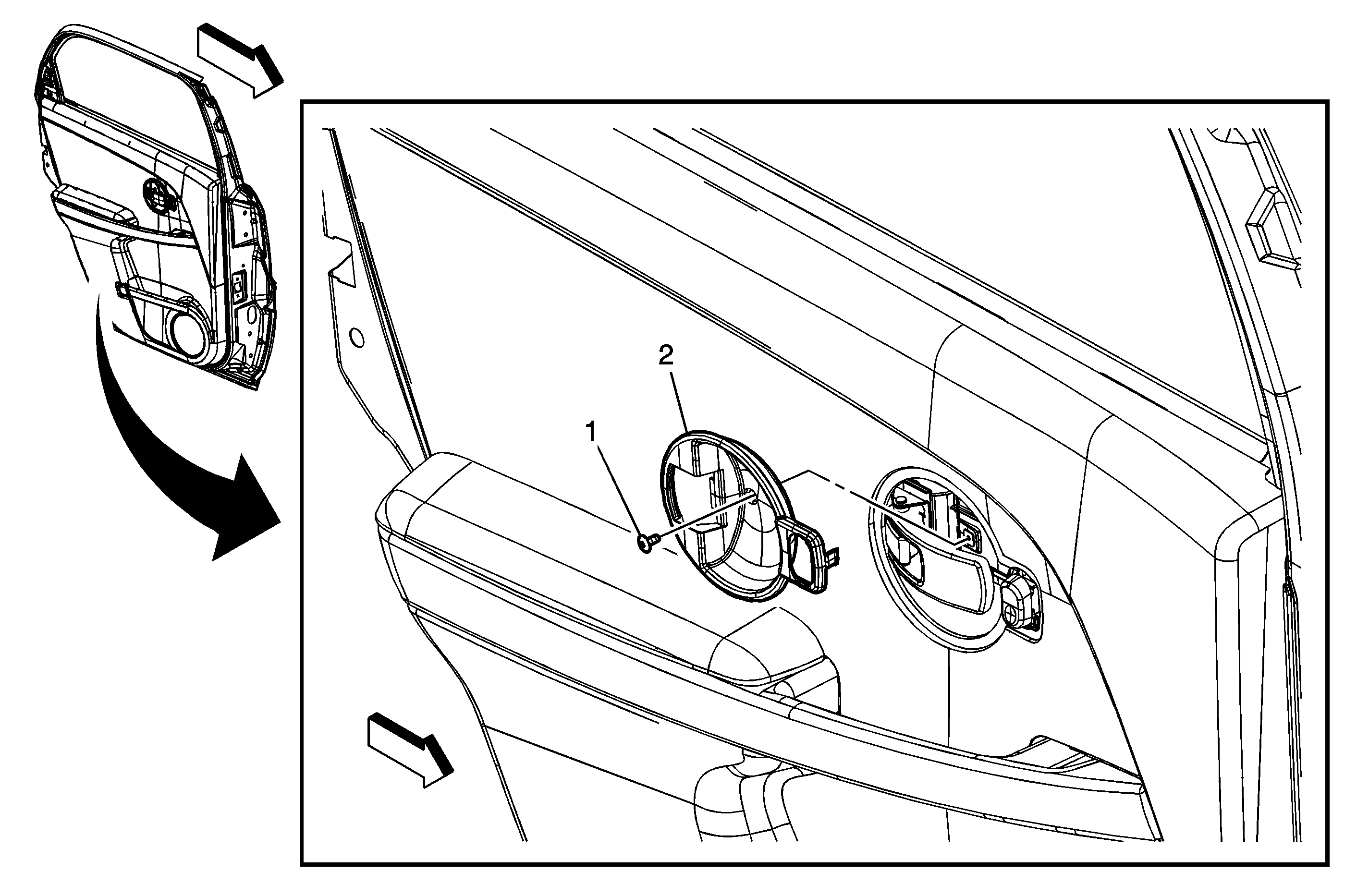 2
1