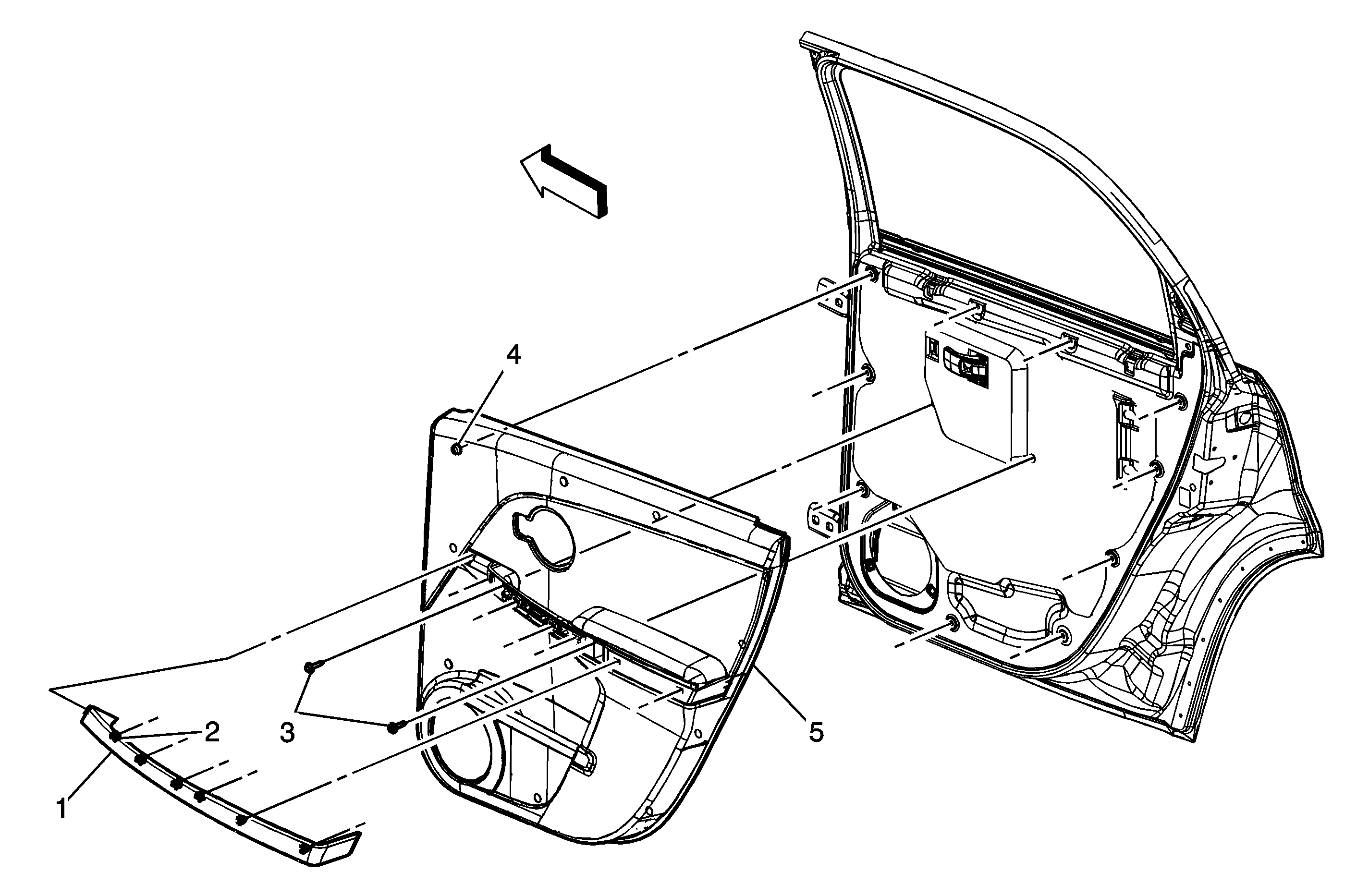 4
2
3
5
1