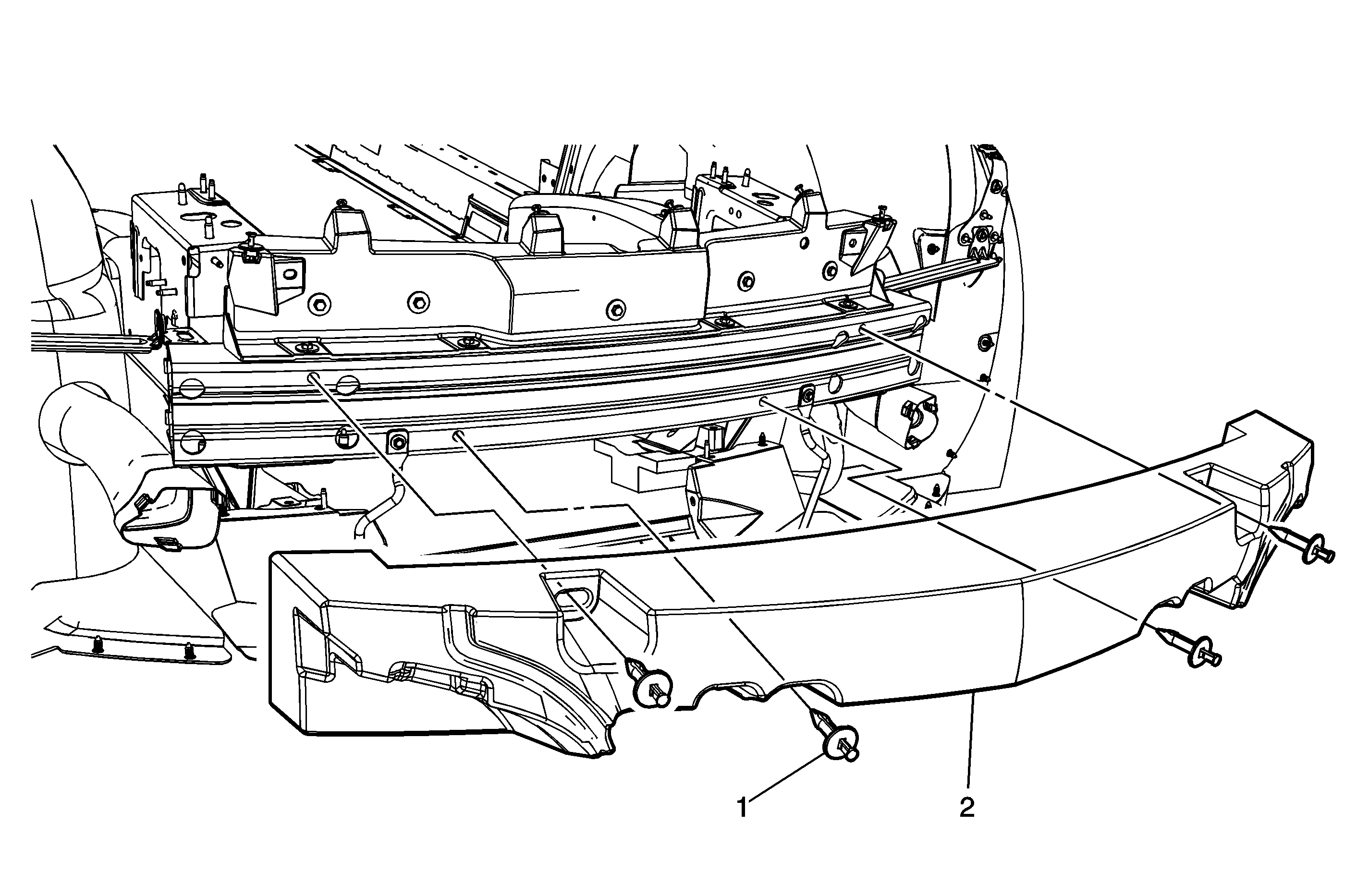 1
2