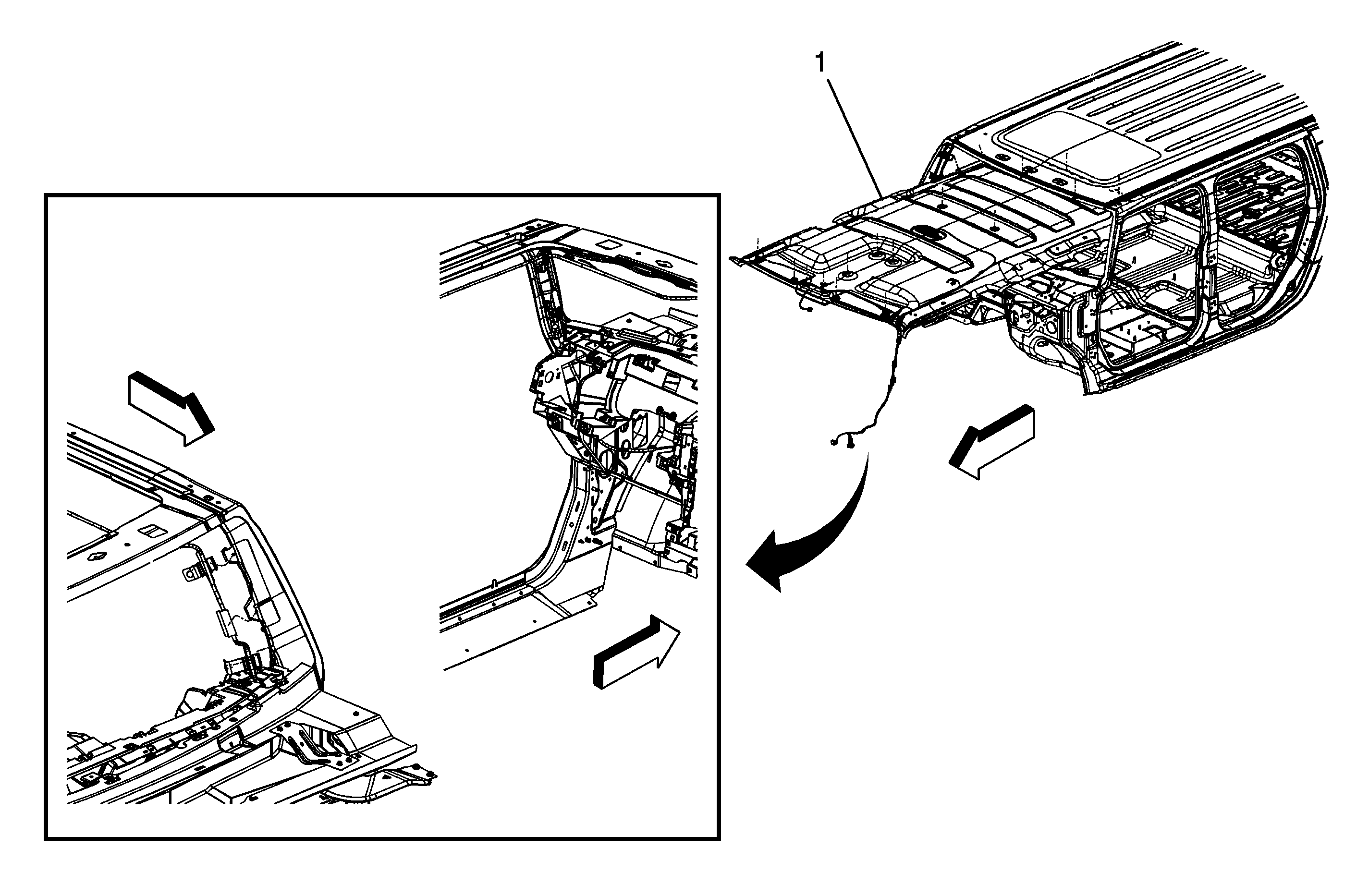 1