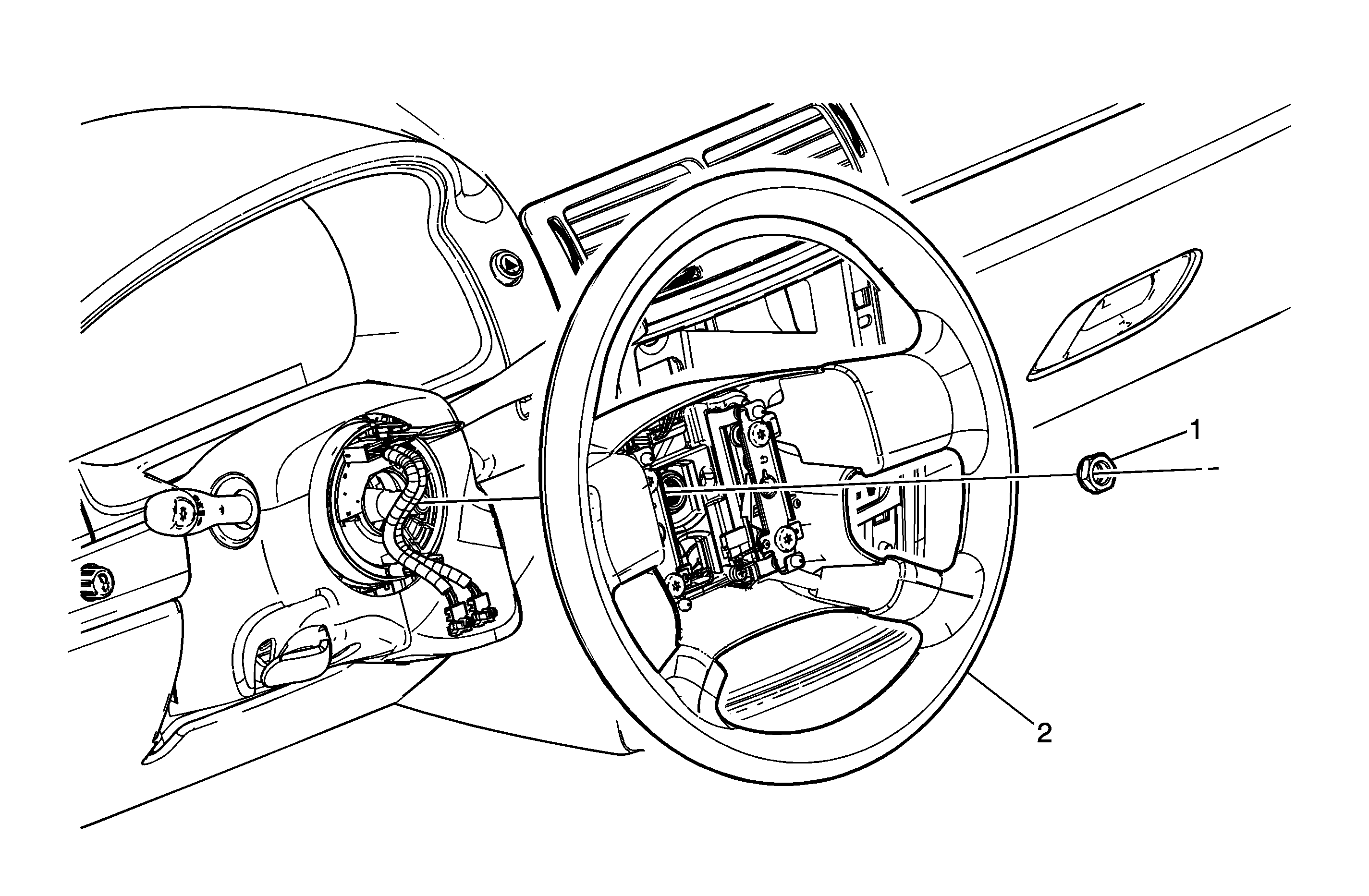 1

2