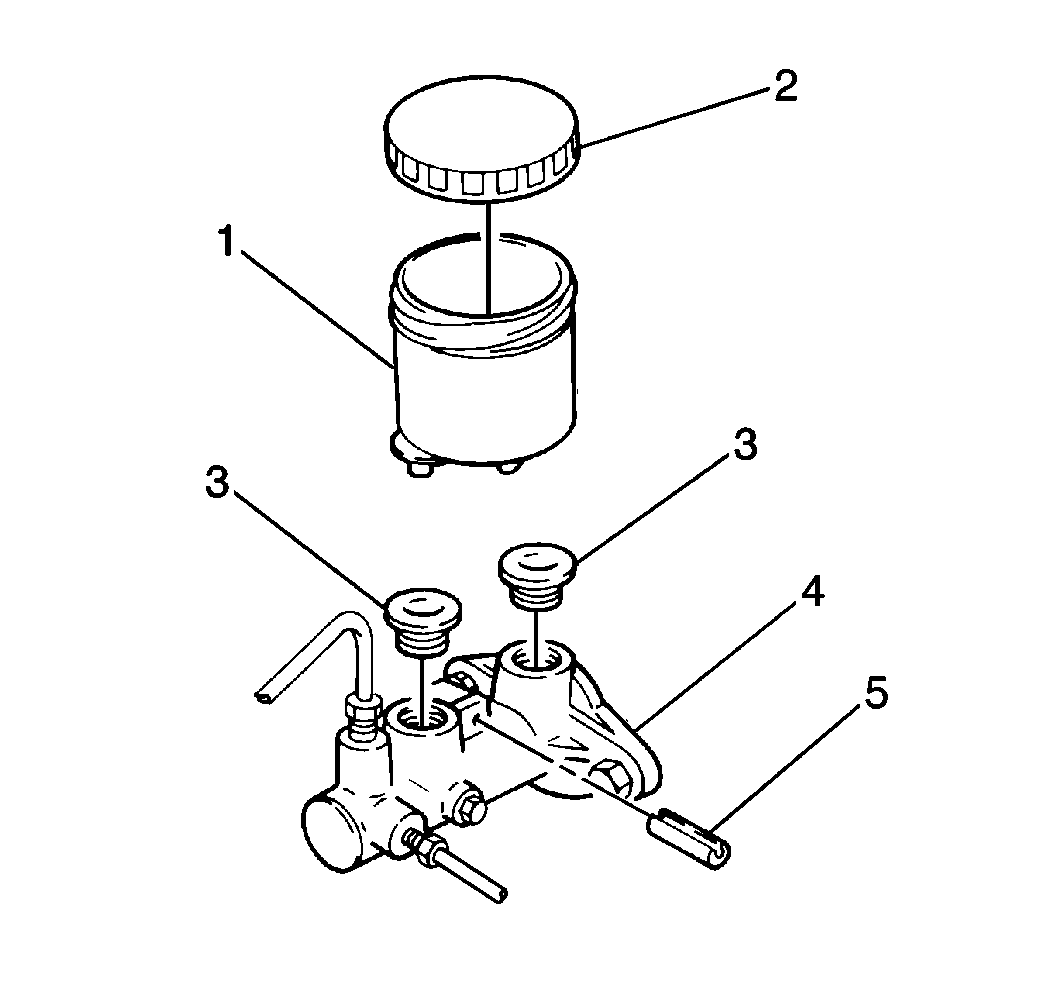 2
1
3
3
4
5