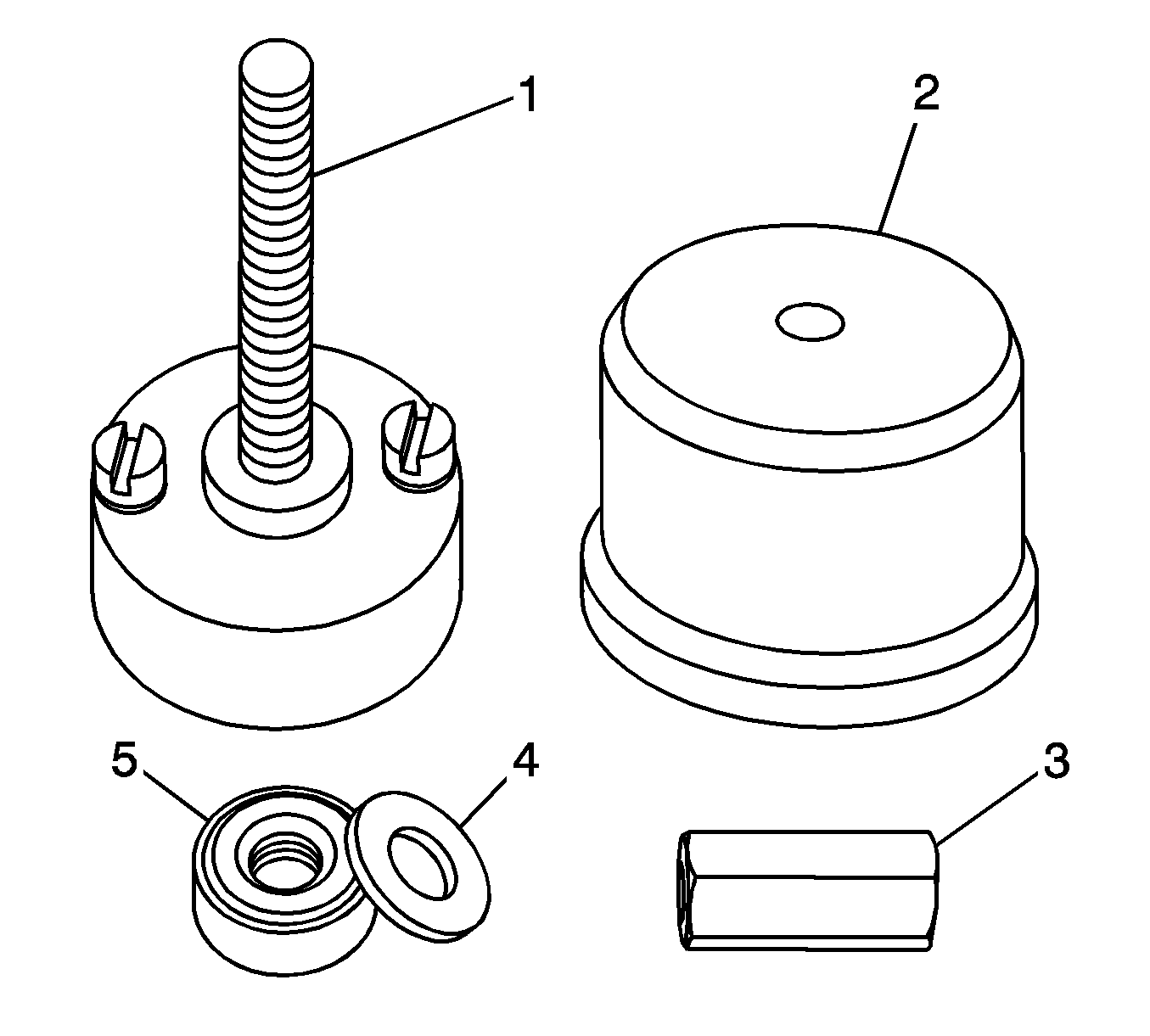 1
2
5
4
3