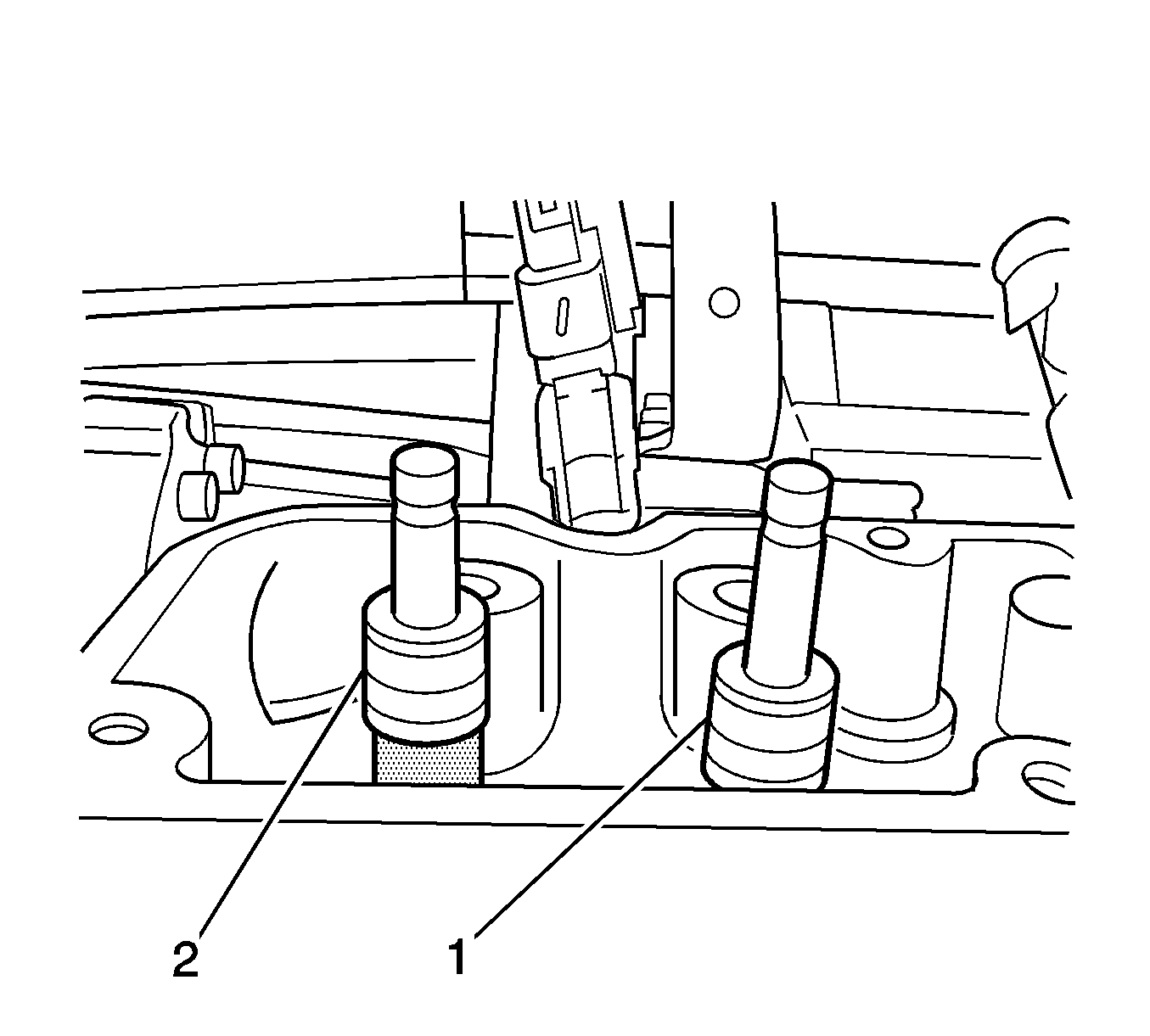 2
1