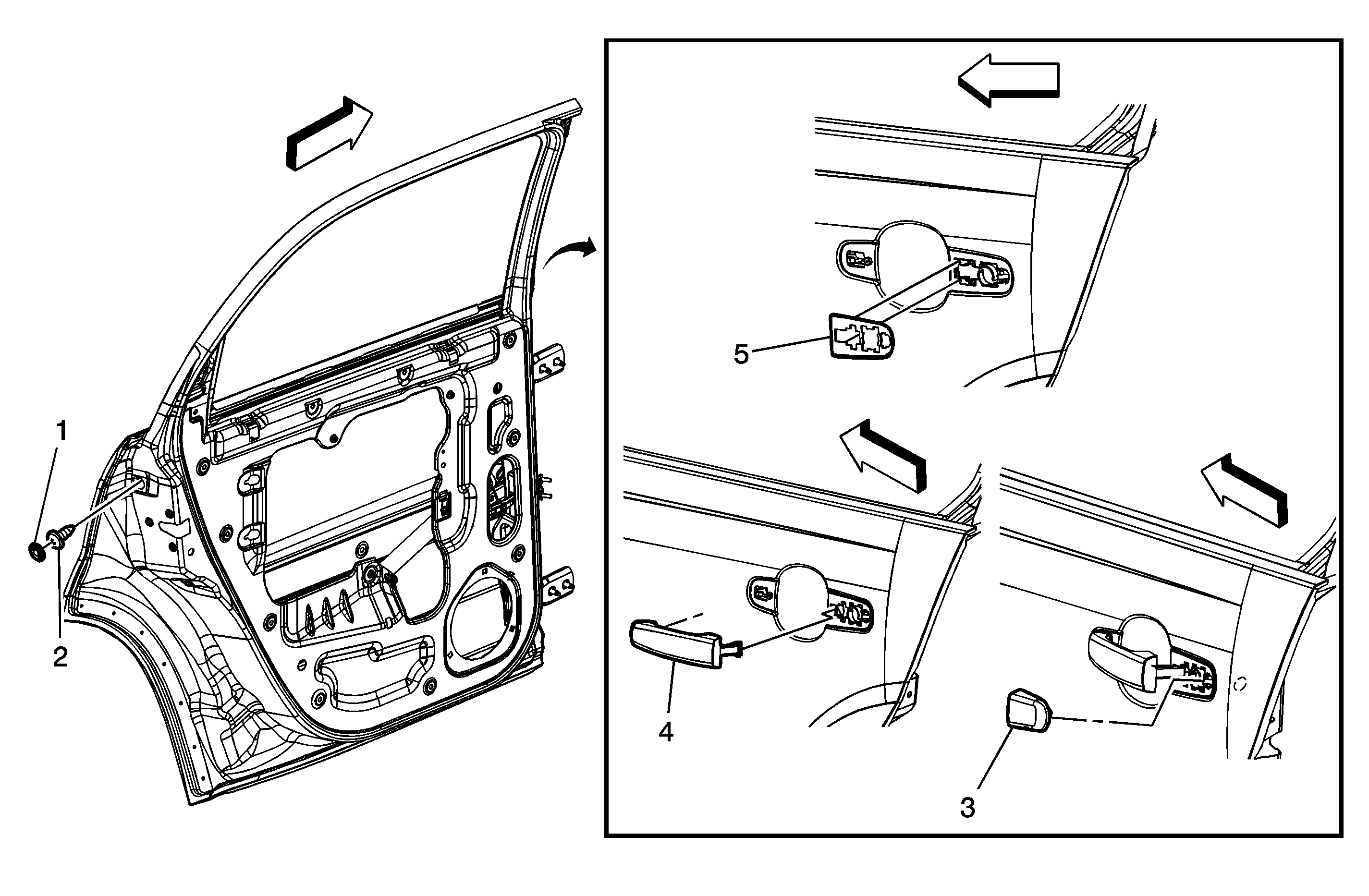 1
2
5
4
3