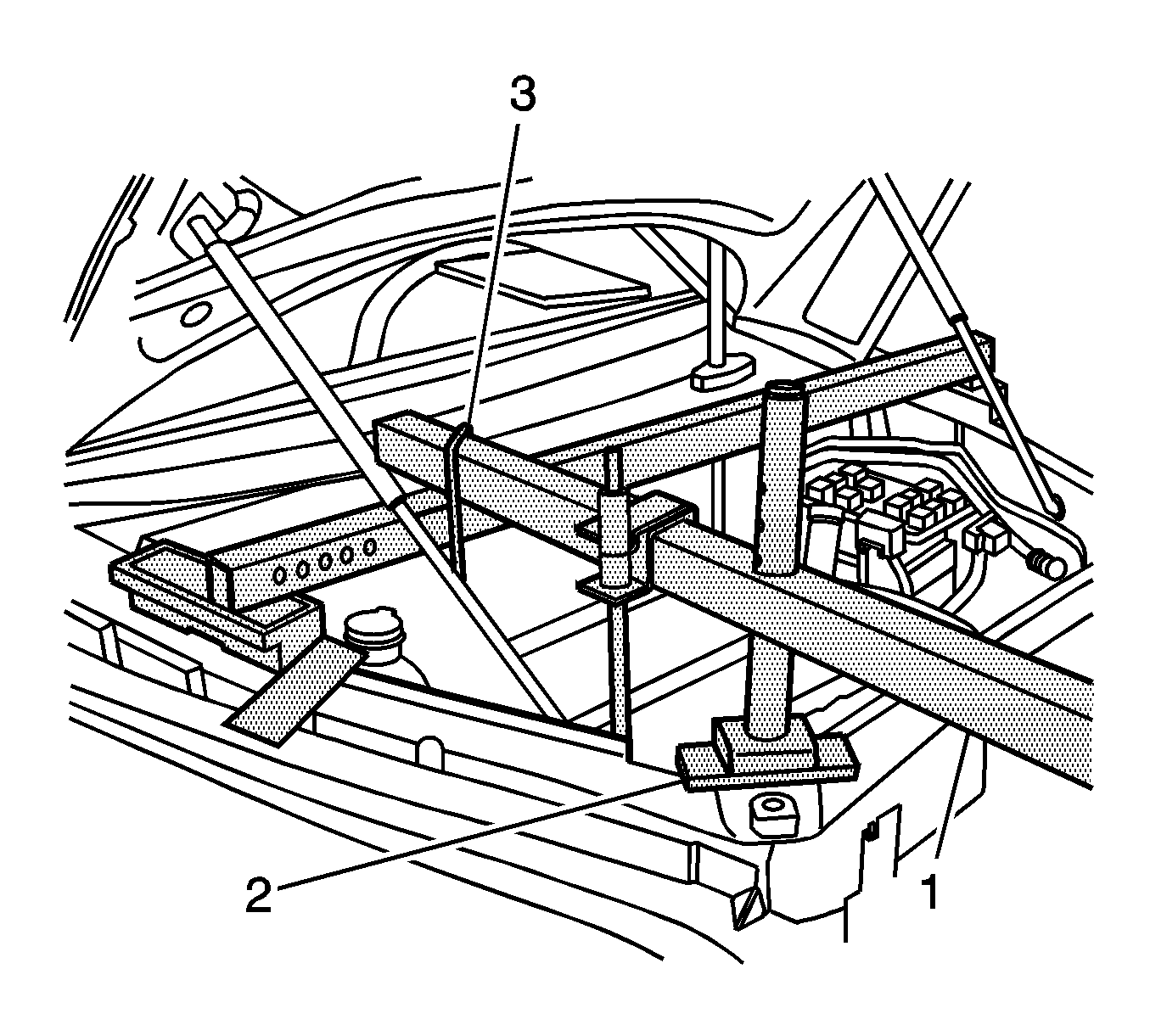 3
2
1