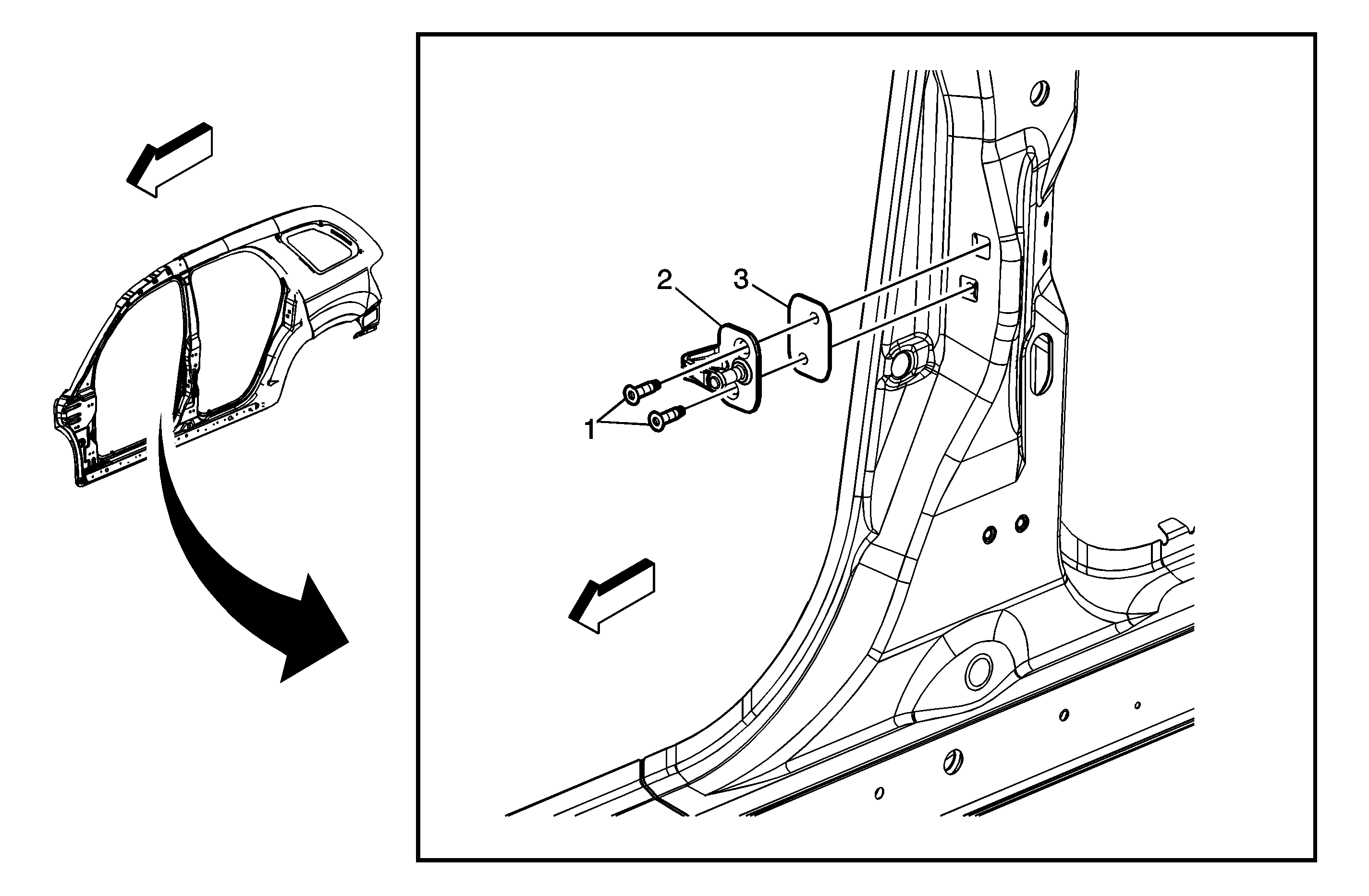 2
3
1