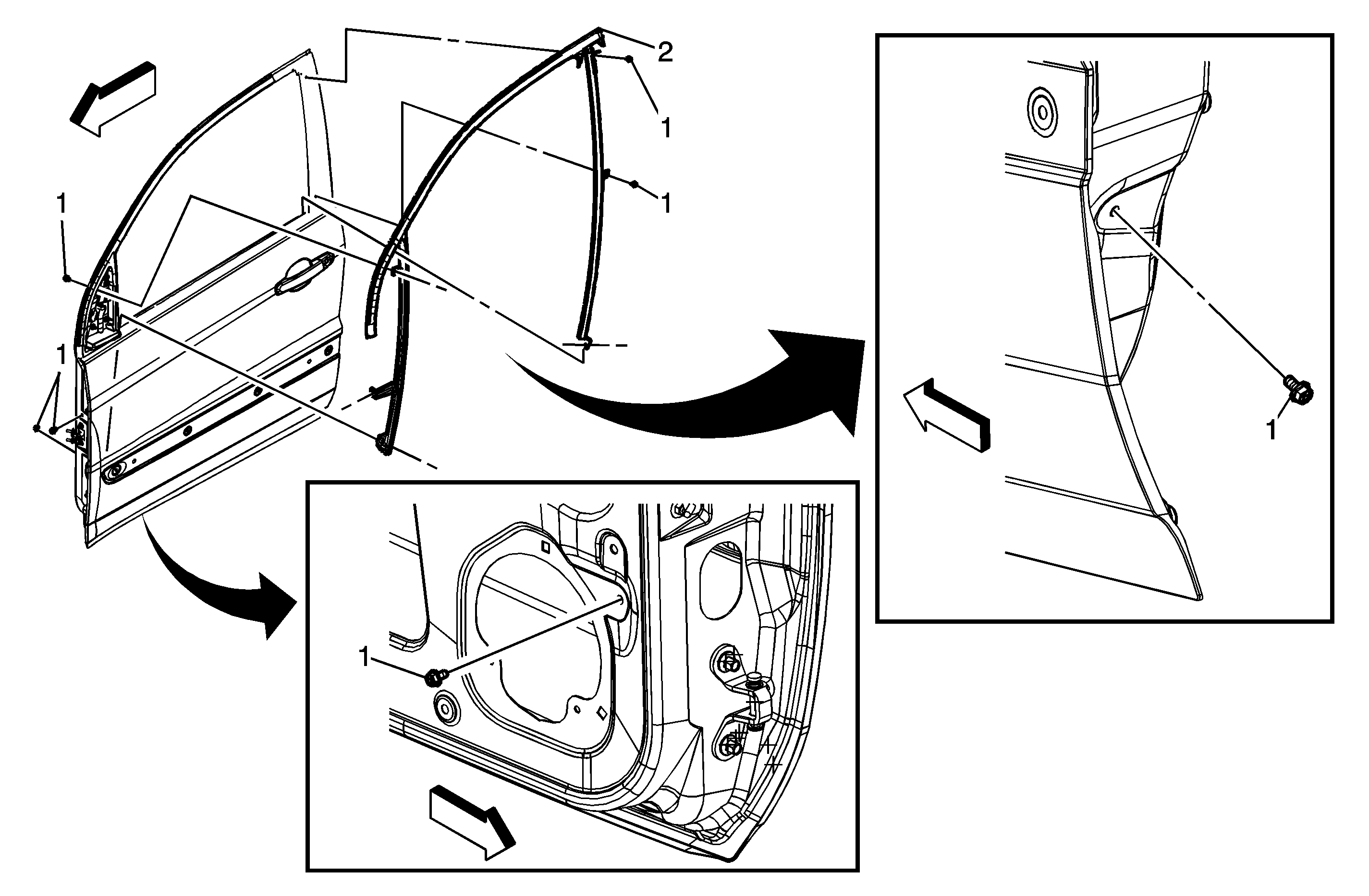 2
1
1
1
1
1
1